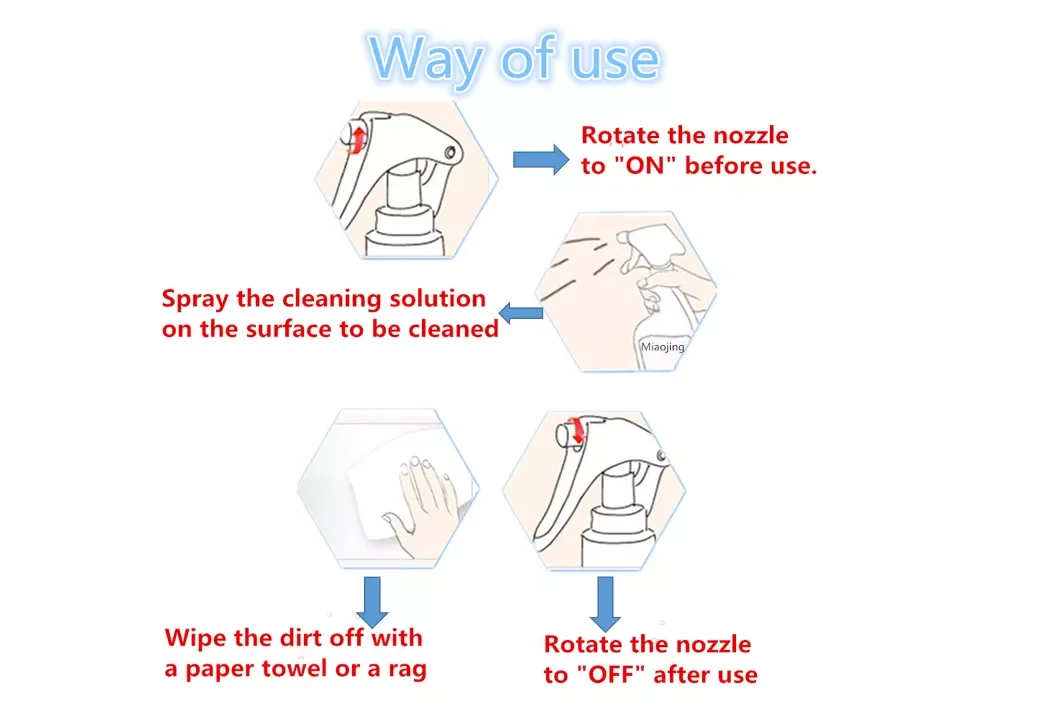 Way of use

Rotate the nozzle to "ON" before use.

Spray the cleaning solution on the surface to be cleaned

Miaojing

Wipe the dirt off with a paper towel or a rag

Rotate the nozzle to "OFF" after use