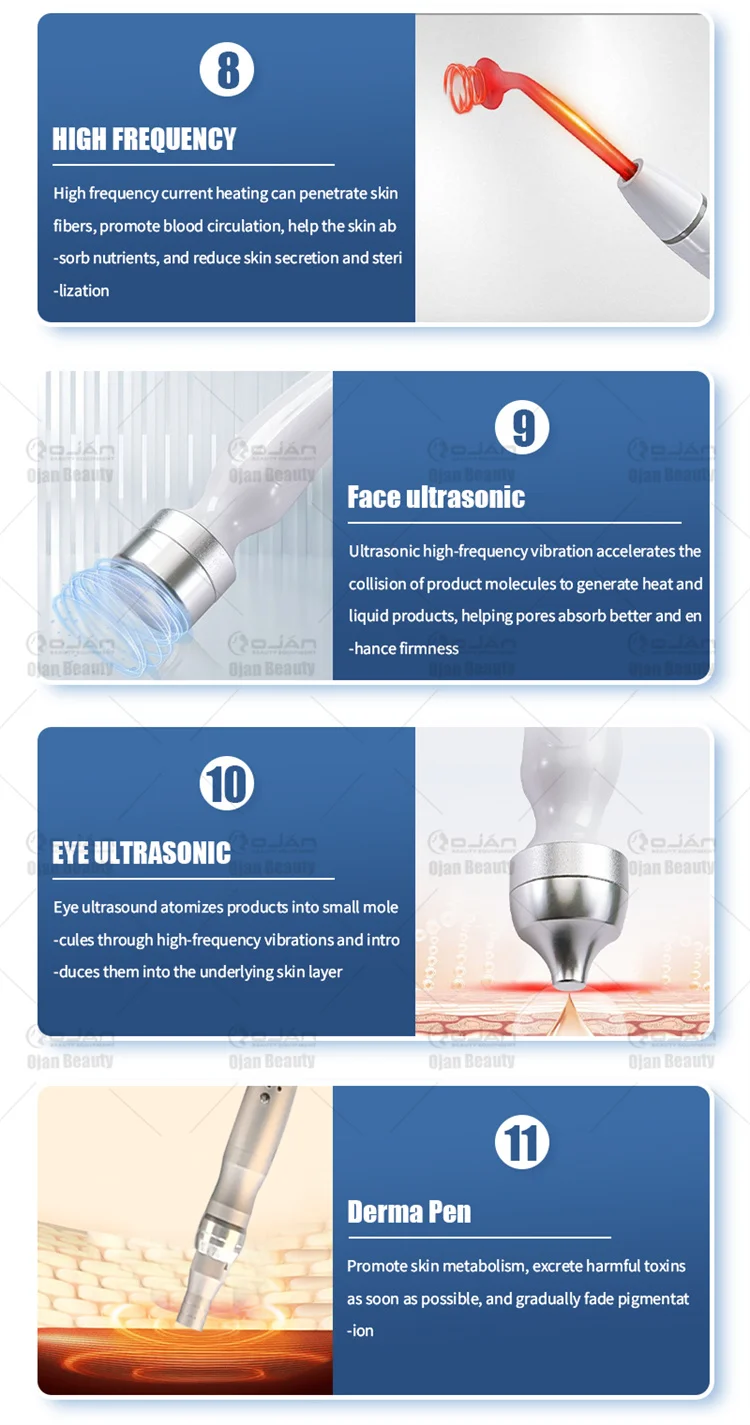 8

HIGH FREQUENCY

High frequency current heating can penetrate skin fibers, promote blood circulation, help the skin ab -sorb nutrients, and reduce skin secretion and steri -lization

9

Face ultrasonic

Ultrasonic high-frequency vibration accelerates the collision of product molecules to generate heat and liquid products, helping pores absorb better and en -hance firmness

10

EYE ULTRASONIC

Eye ultrasound atomizes products into small mole -cules through high-frequency vibrations and intro -duces them into the underlying skin layer

11

Derma Pen

Promote skin metabolism, excrete harmful toxins as soon as possible, and gradually fade pigmentat -ion

OJAN Ojan Beauty