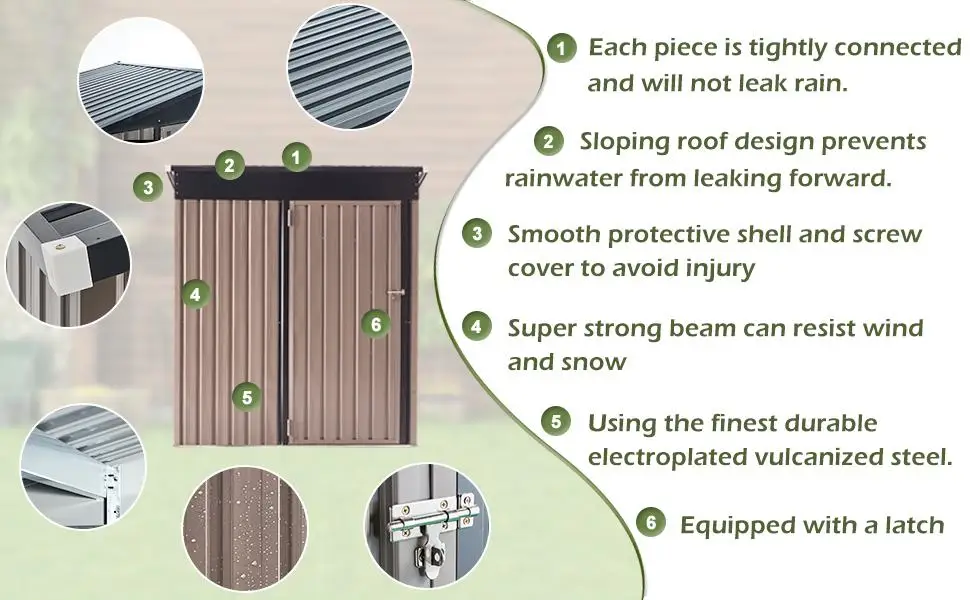 2
1
3
4
6
5

1 Each piece is tightly connected and will not leak rain.

2 Sloping roof design prevents rainwater from leaking forward.

3 Smooth protective shell and screw cover to avoid injury

4 Super strong beam can resist wind and snow

5 Using the finest durable electroplated vulcanized steel.

6 Equipped with a latch