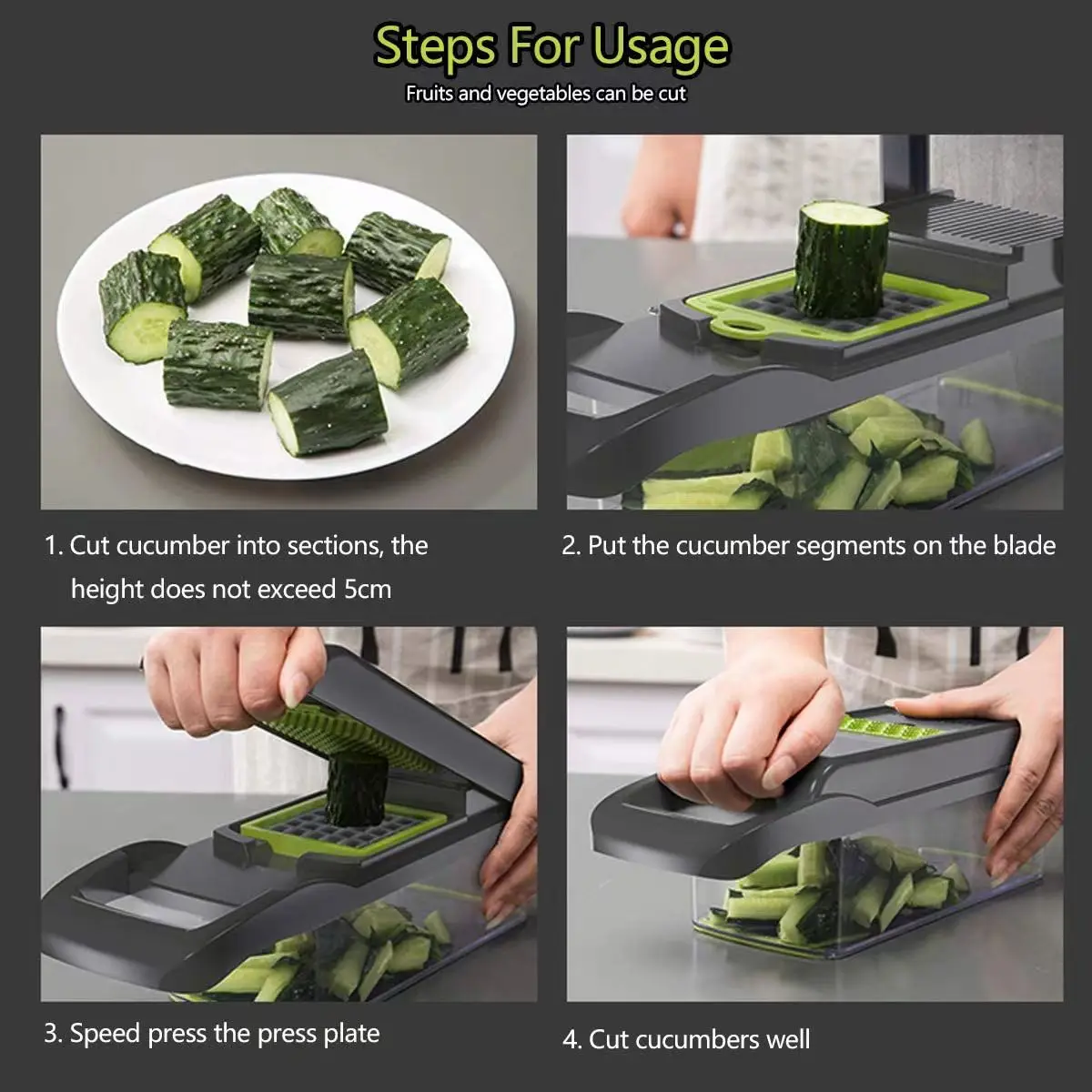 Steps For Usage

Fruits and vegetables can be cut

1. Cut cucumber into sections, the height does not exceed 5cm

2. Put the cucumber segments on the blade

3. Speed press the press plate

4. Cut cucumbers well