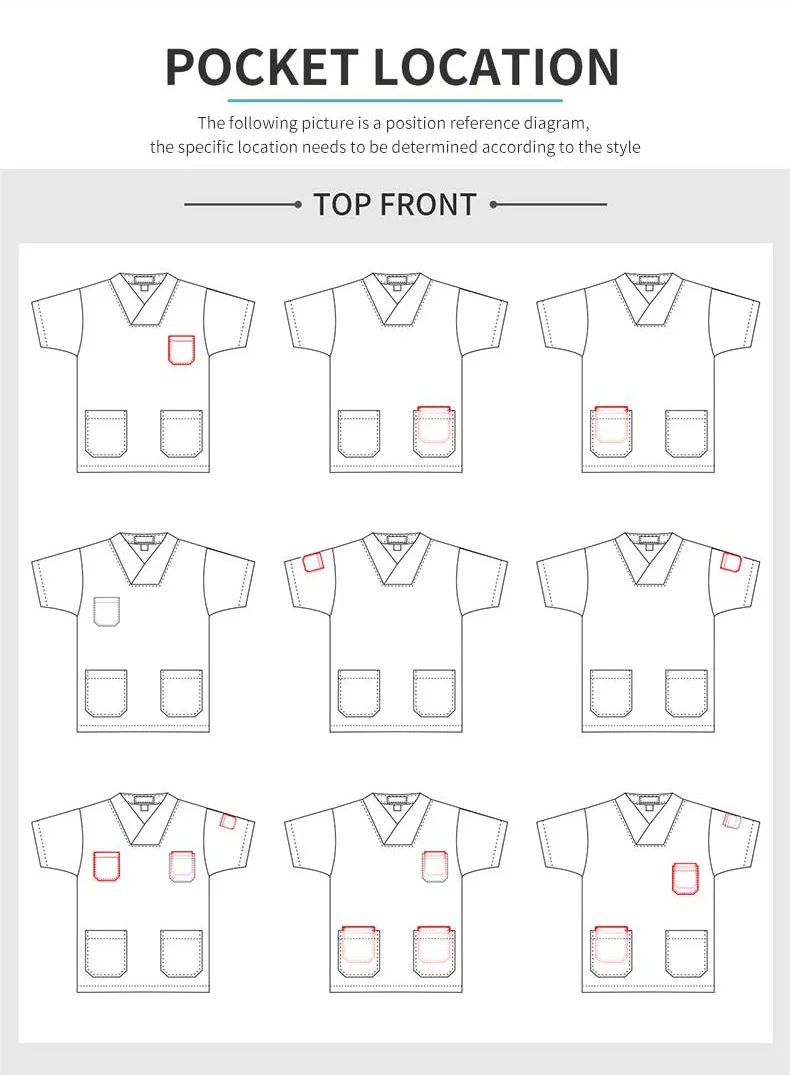 POCKET LOCATION

The following picture is a position reference diagram, the specific location needs to be determined according to the style

TOP FRONT