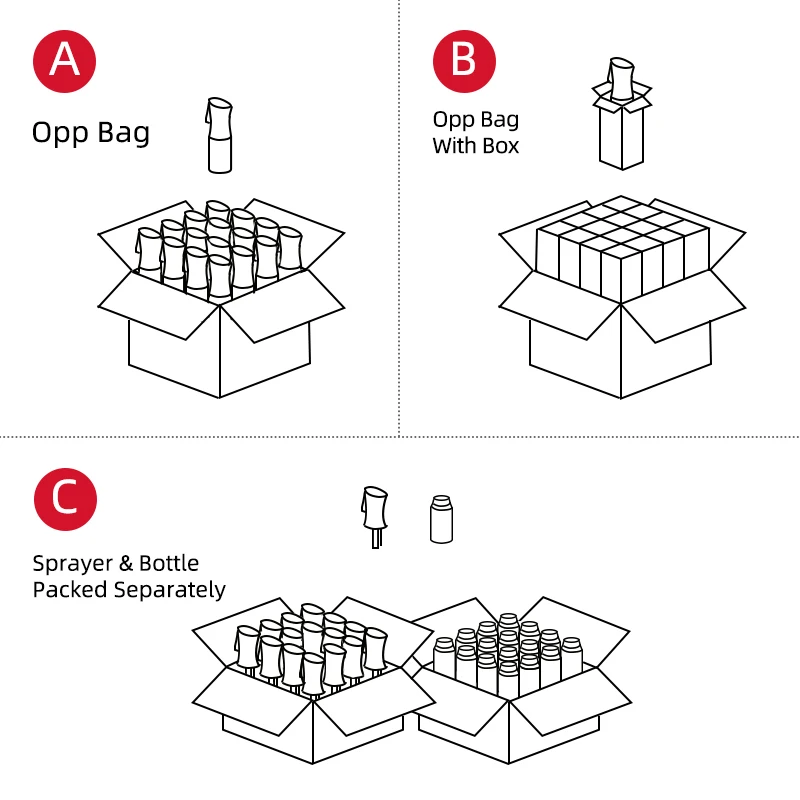 A

Opp Bag

B

Opp Bag
With Box

C

Sprayer & Bottle
Packed Separately