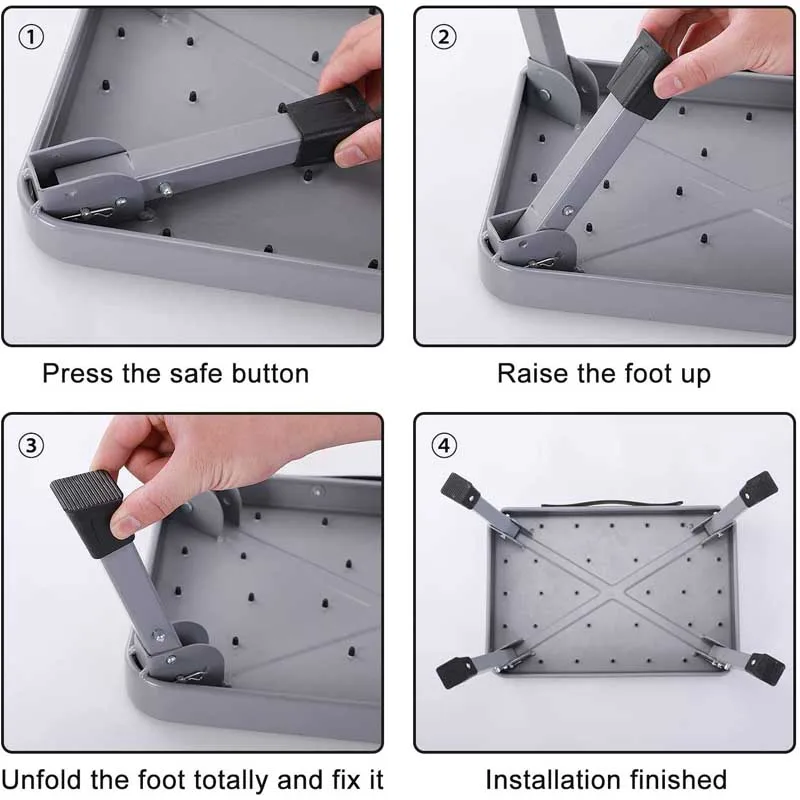 ①

Press the safe button

②

Raise the foot up

③

Unfold the foot totally and fix it

④

Installation finished