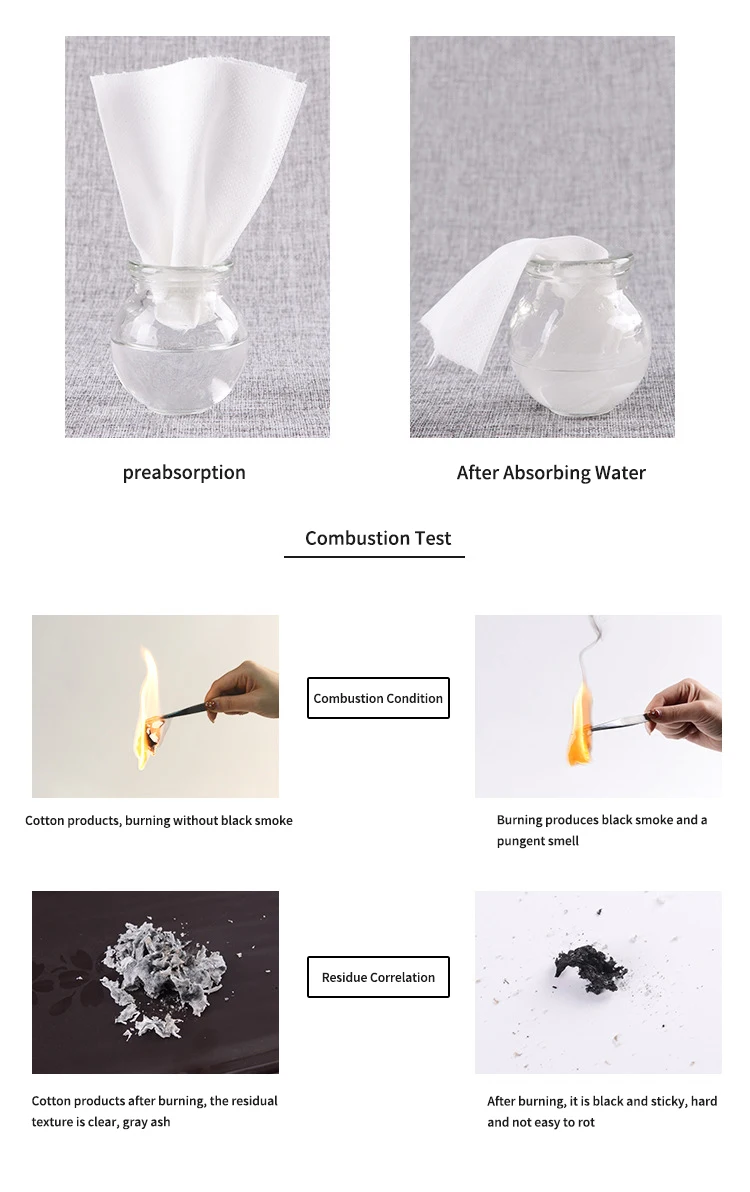 preabsorption

After Absorbing Water

Combustion Test

Combustion Condition

Cotton products, burning without black smoke

Burning produces black smoke and a pungent smell

Residue Correlation

Cotton products after burning, the residual texture is clear, gray ash

After burning, it is black and sticky, hard and not easy to rot