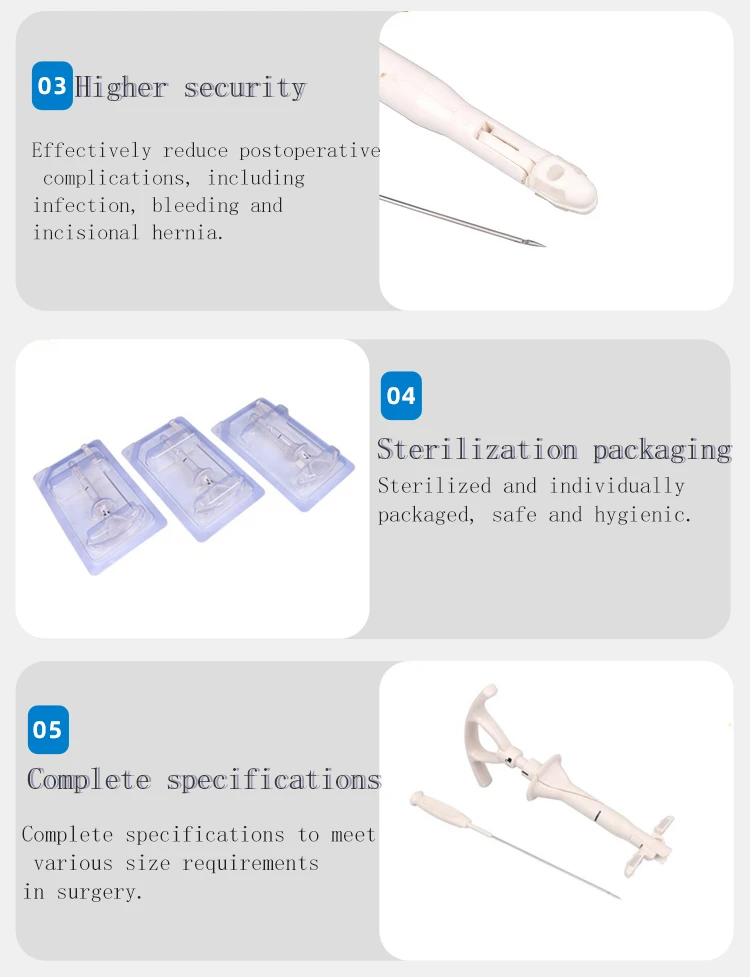 03 Higher security

Effectively reduce postoperative complications, including infection, bleeding and incisional hernia.

04

Sterilization packaging

Sterilized and individually packaged, safe and hygienic.

05

Complete specifications

Complete specifications to meet various size requirements in surgery.