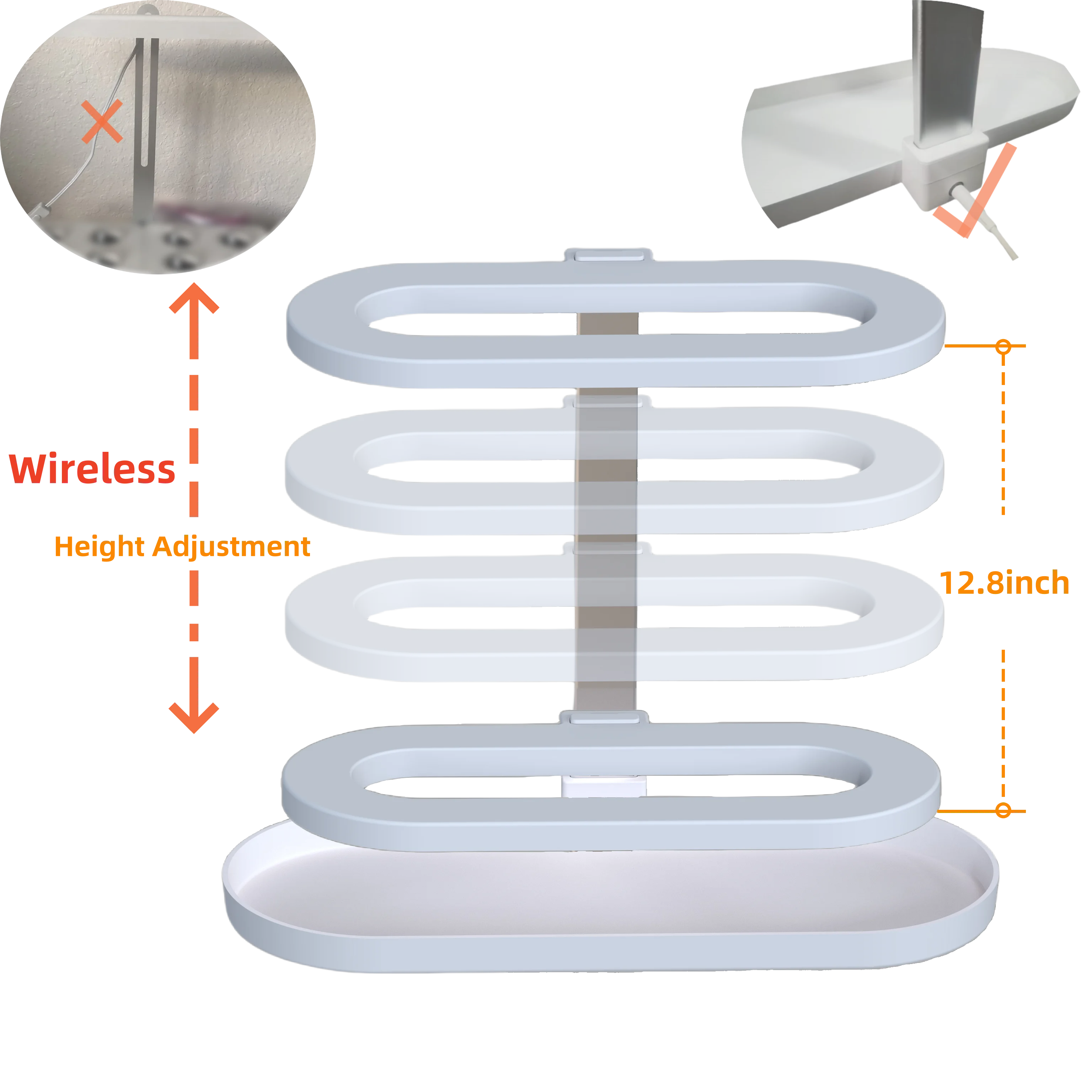 Wireless
Height Adjustment
12.8inch