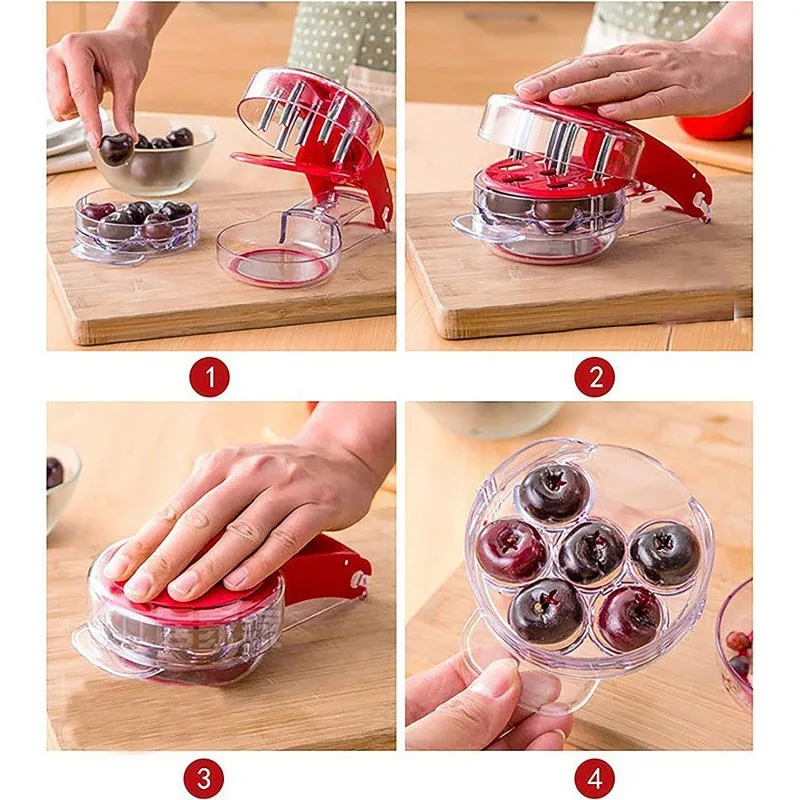 1

2

3

4