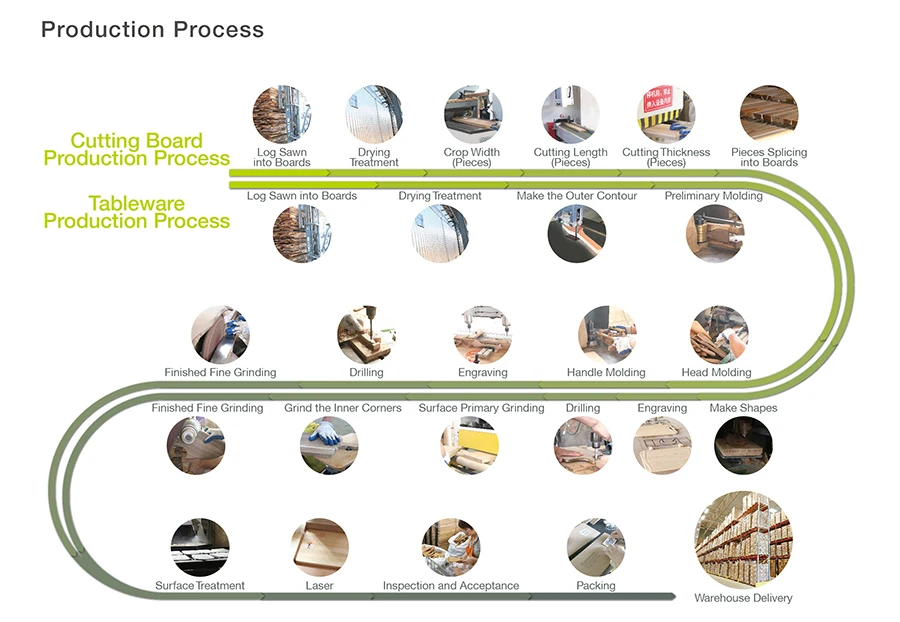 Production Process

Cutting Board Production Process

Log Sawn into Boards
Drying Treatment
Crop Width (Pieces)
Cutting Length (Pieces)
Cutting Thickness (Pieces)
Pieces Splicing into Boards

Tableware Production Process

Log Sawn into Boards
Drying Treatment
Make the Outer Contour
Preliminary Molding

Finished Fine Grinding
Drilling
Engraving
Handle Molding
Head Molding

Finished Fine Grinding
Grind the Inner Corners
Surface Primary Grinding
Drilling
Engraving
Make Shapes

Surface Treatment
Laser
Inspection and Acceptance
Packing
Warehouse Delivery