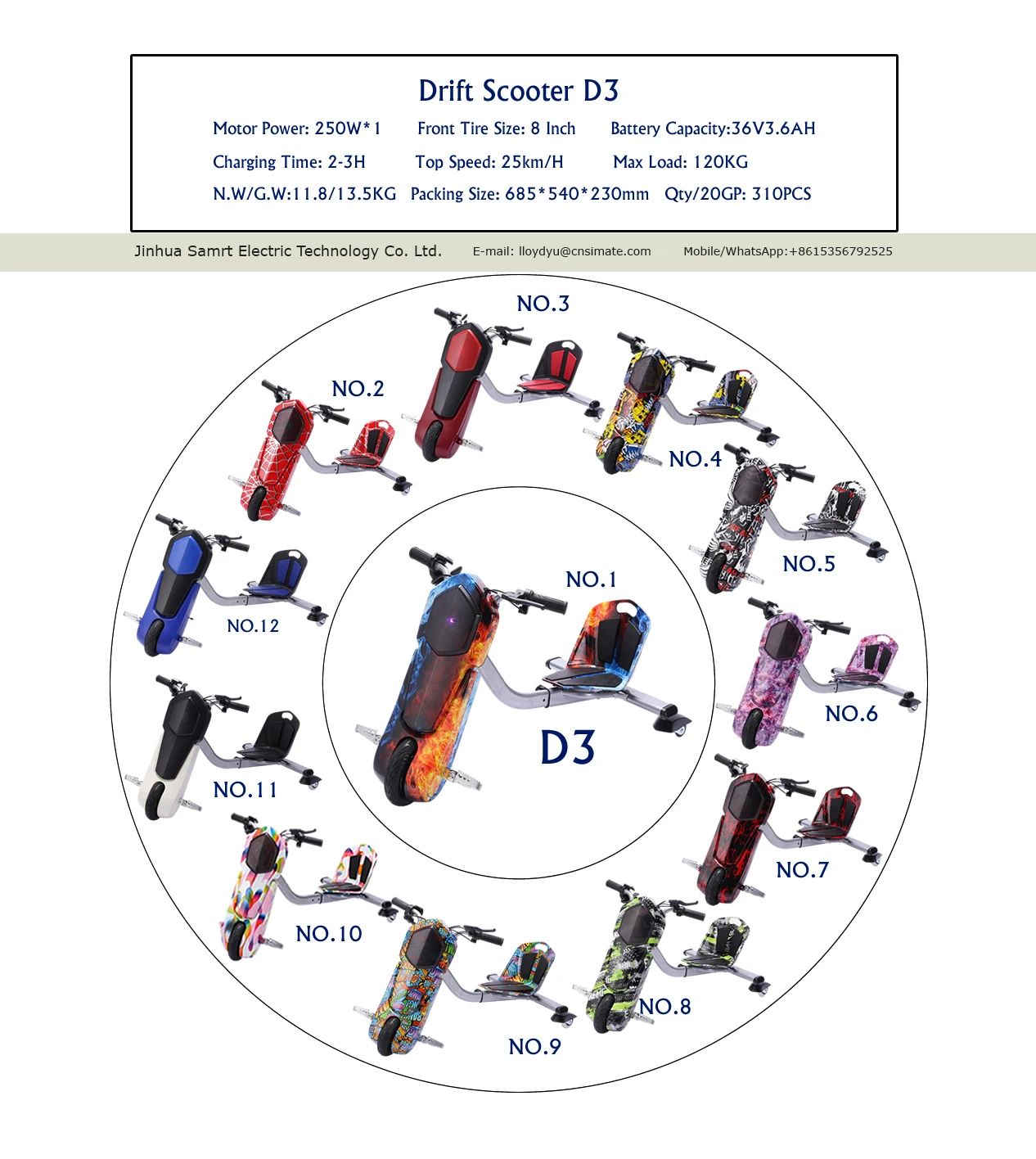 Drift Scooter D3

Motor Power: 250W*1 Front Tire Size: 8 Inch Battery Capacity:36V3.6AH

Charging Time: 2-3H Top Speed: 25km/H Max Load: 120KG

N.W/G.W:11.8/13.5KG Packing Size: 685*540*230mm Qty/20GP: 310PCS

Jinhua Samrt Electric Technology Co. Ltd. E-mail: lloydyu@cnsimate.com Mobile/WhatsApp:+8615356792525

NO.3

NO.2

NO.4

NO.5

NO.1

NO.12

NO.6

D3

NO.11

NO.7

NO.10

NO.8

NO.9