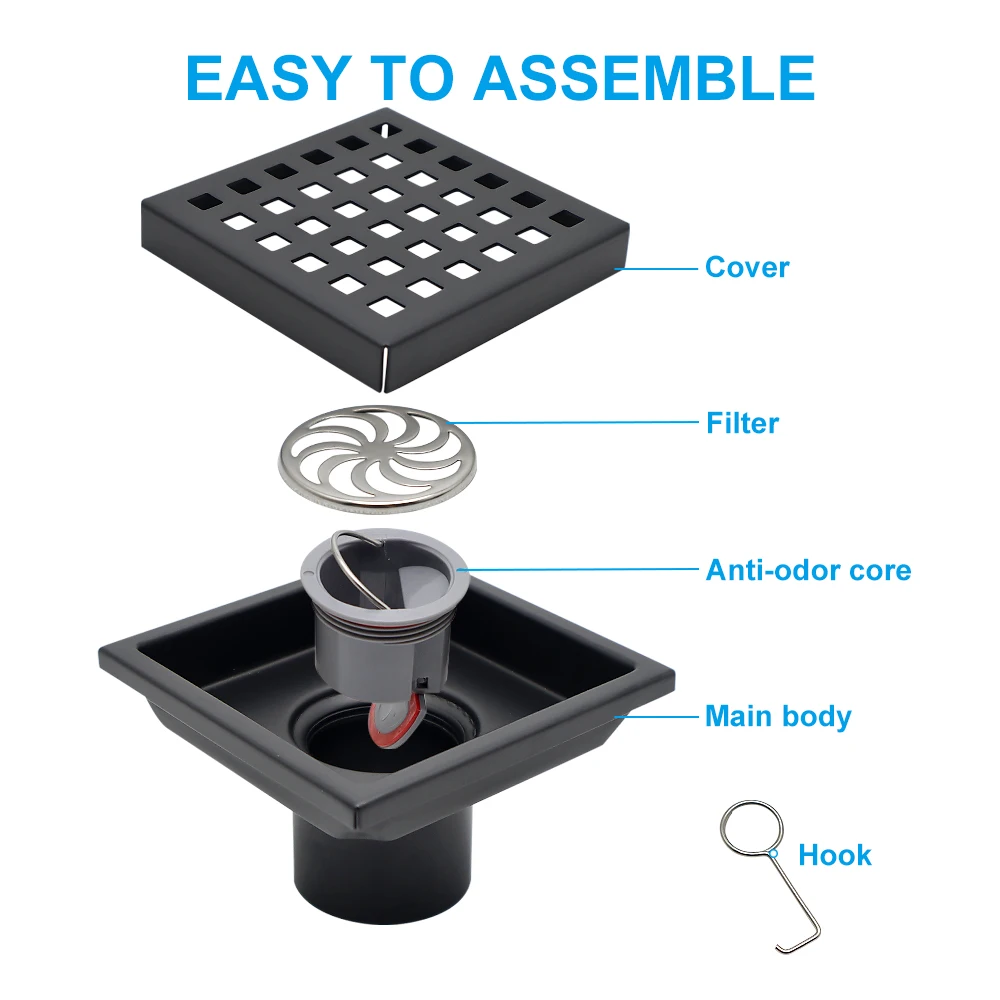 EASY TO ASSEMBLE

Cover

Filter

Anti-odor core

Main body

Hook