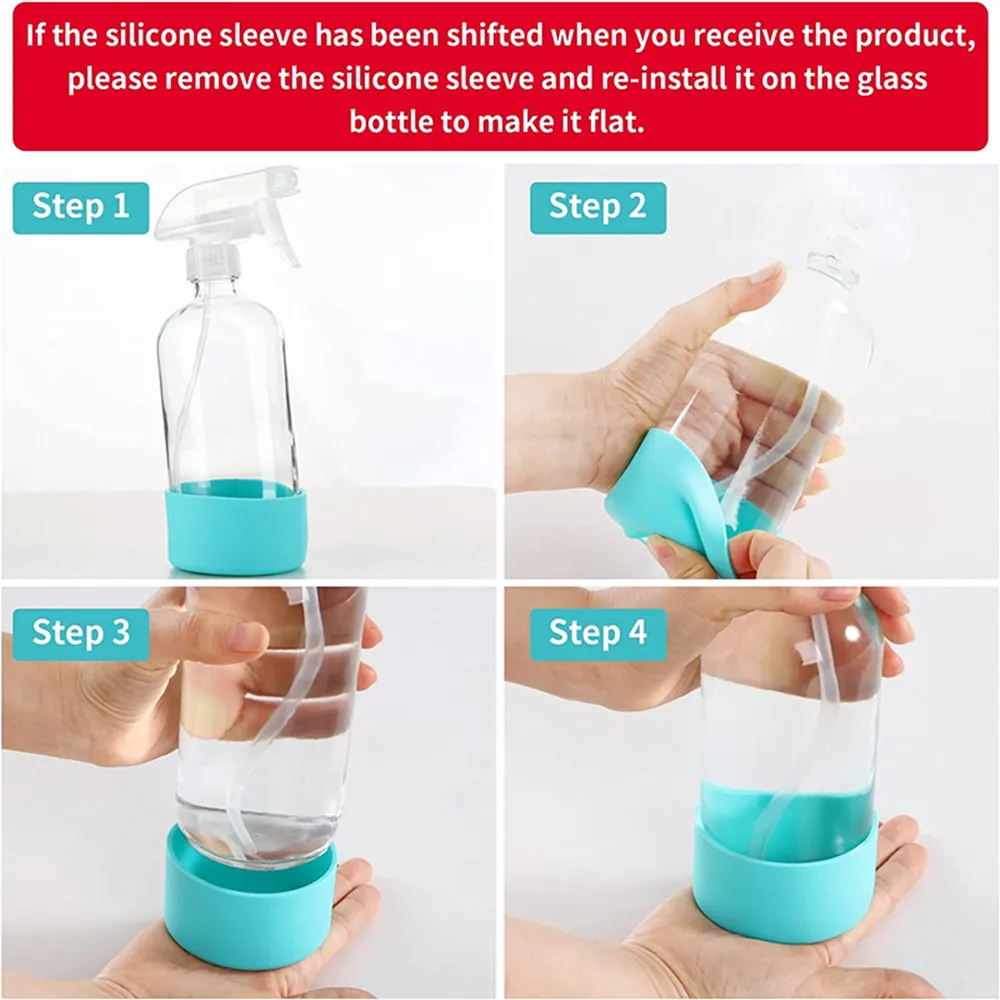 If the silicone sleeve has been shifted when you receive the product, please remove the silicone sleeve and re-install it on the glass bottle to make it flat.

Step 1

Step 2

Step 3

Step 4