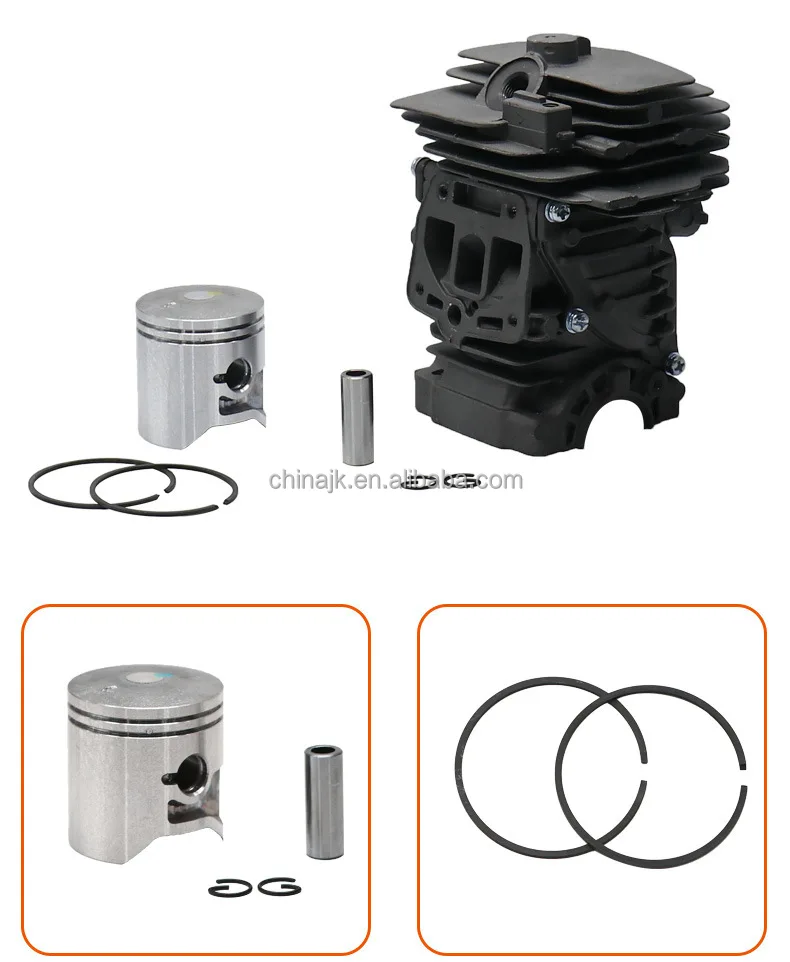 chinajk.en.alibaba.com