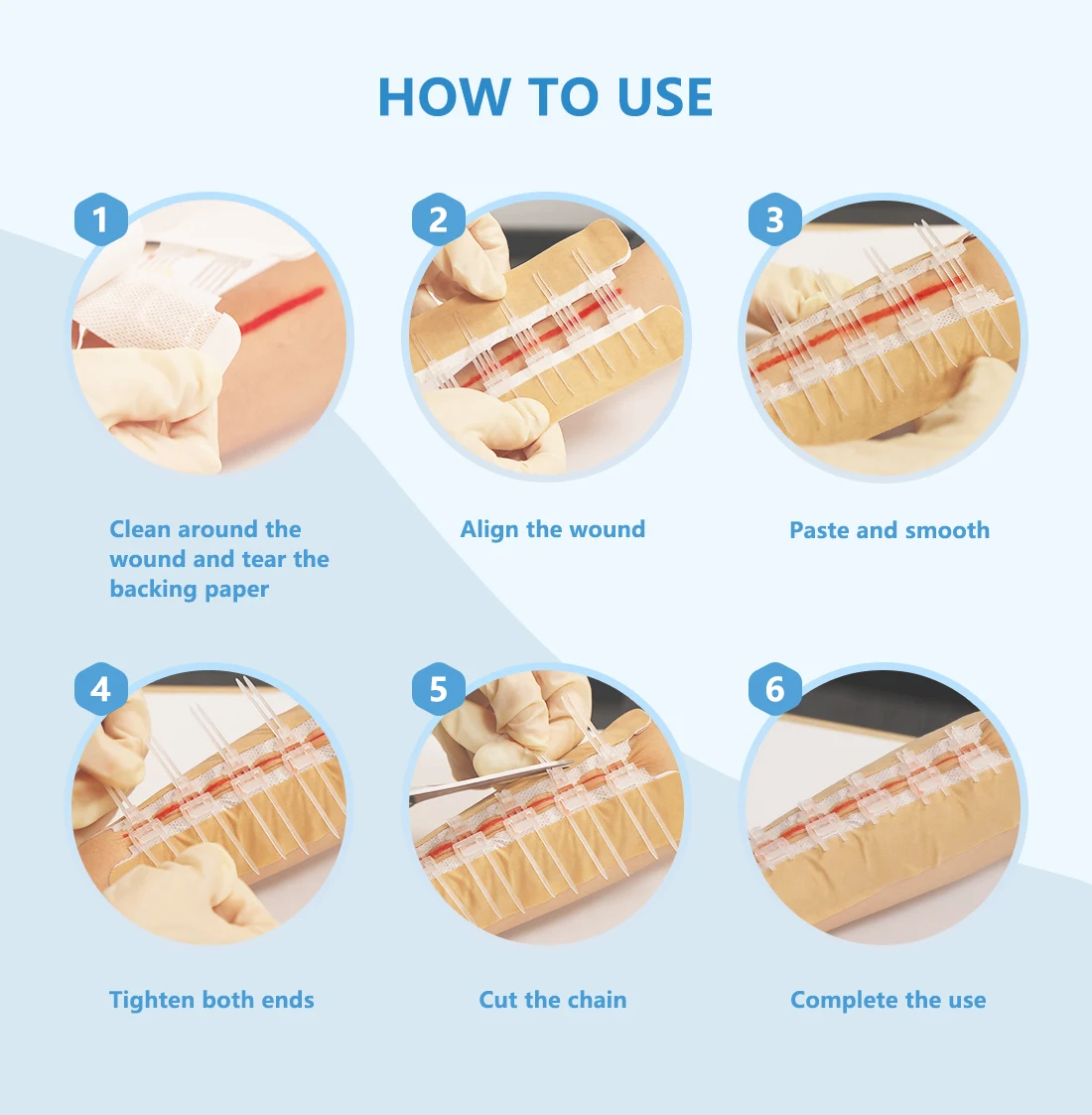 HOW TO USE

1

Clean around the wound and tear the backing paper

2

Align the wound

3

Paste and smooth

4

Tighten both ends

5

Cut the chain

6

Complete the use