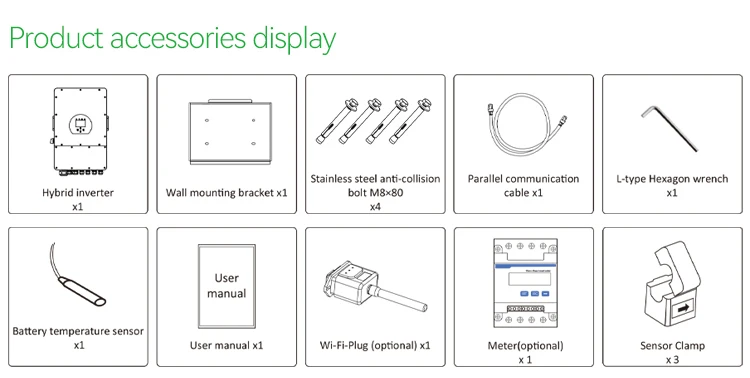 Product accessories display

Hybrid inverter
x1

Wall mounting bracket x1

Stainless steel anti-collision bolt M8×80
x4

Parallel communication cable x1

L-type Hexagon wrench
x1

Battery temperature sensor
x1

User manual

User manual x1

Wi-Fi-Plug (optional) x1

Meter(optional)
x 1

Sensor Clamp
x 3