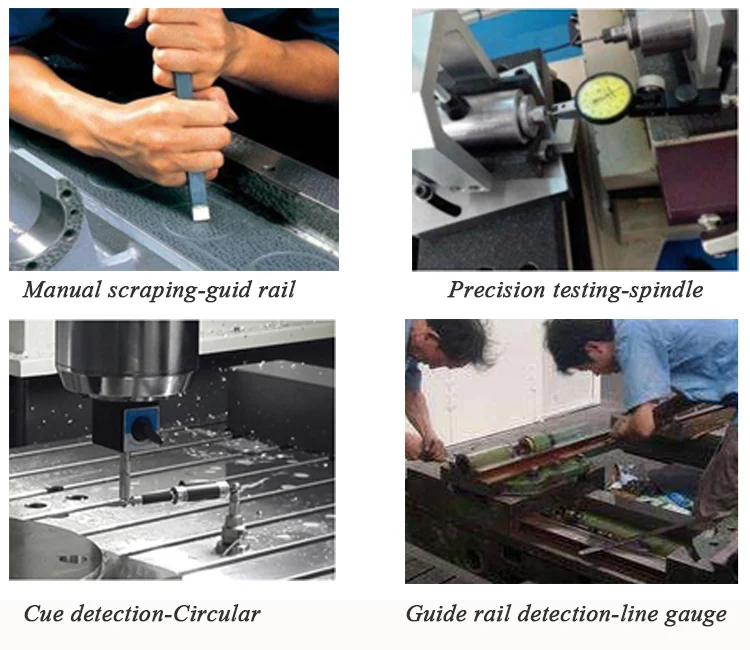 Manual scraping-guid rail

Precision testing-spindle

Cue detection-Circular

Guide rail detection-line gauge