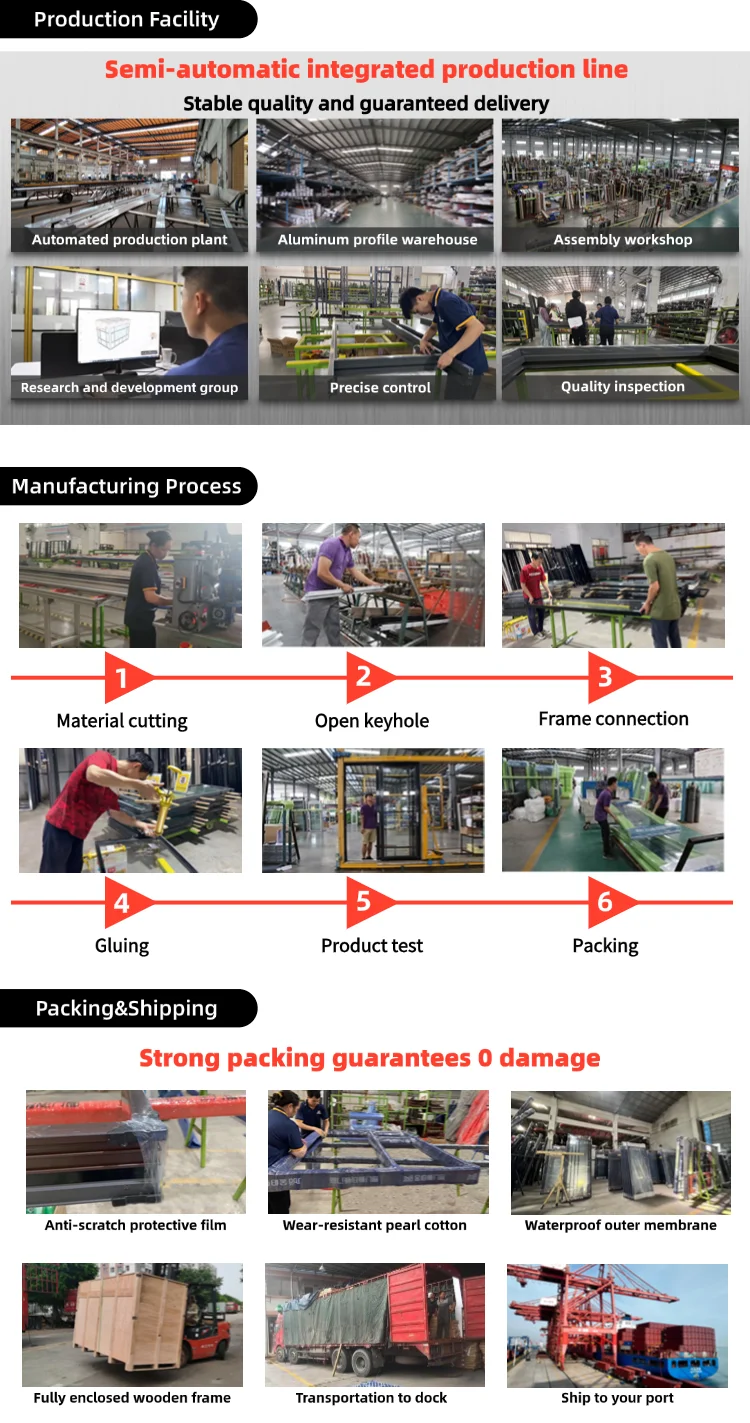 Production Facility

Semi-automatic integrated production line

Stable quality and guaranteed delivery

Automated production plant

Aluminum profile warehouse

Assembly workshop

Research and development group

Precise control

Quality inspection

Manufacturing Process

1
Material cutting

2
Open keyhole

3
Frame connection

4
Gluing

5
Product test

6
Packing

Packing&Shipping

Strong packing guarantees 0 damage

Anti-scratch protective film

Wear-resistant pearl cotton

Waterproof outer membrane

Fully enclosed wooden frame

Transportation to dock

Ship to your port