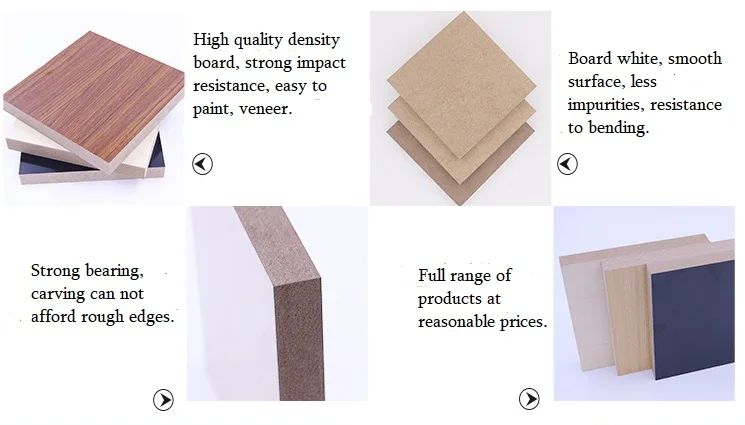 High quality density board, strong impact resistance, easy to paint, veneer.

Board white, smooth surface, less impurities, resistance to bending.

Strong bearing, carving can not afford rough edges.

Full range of products at reasonable prices.