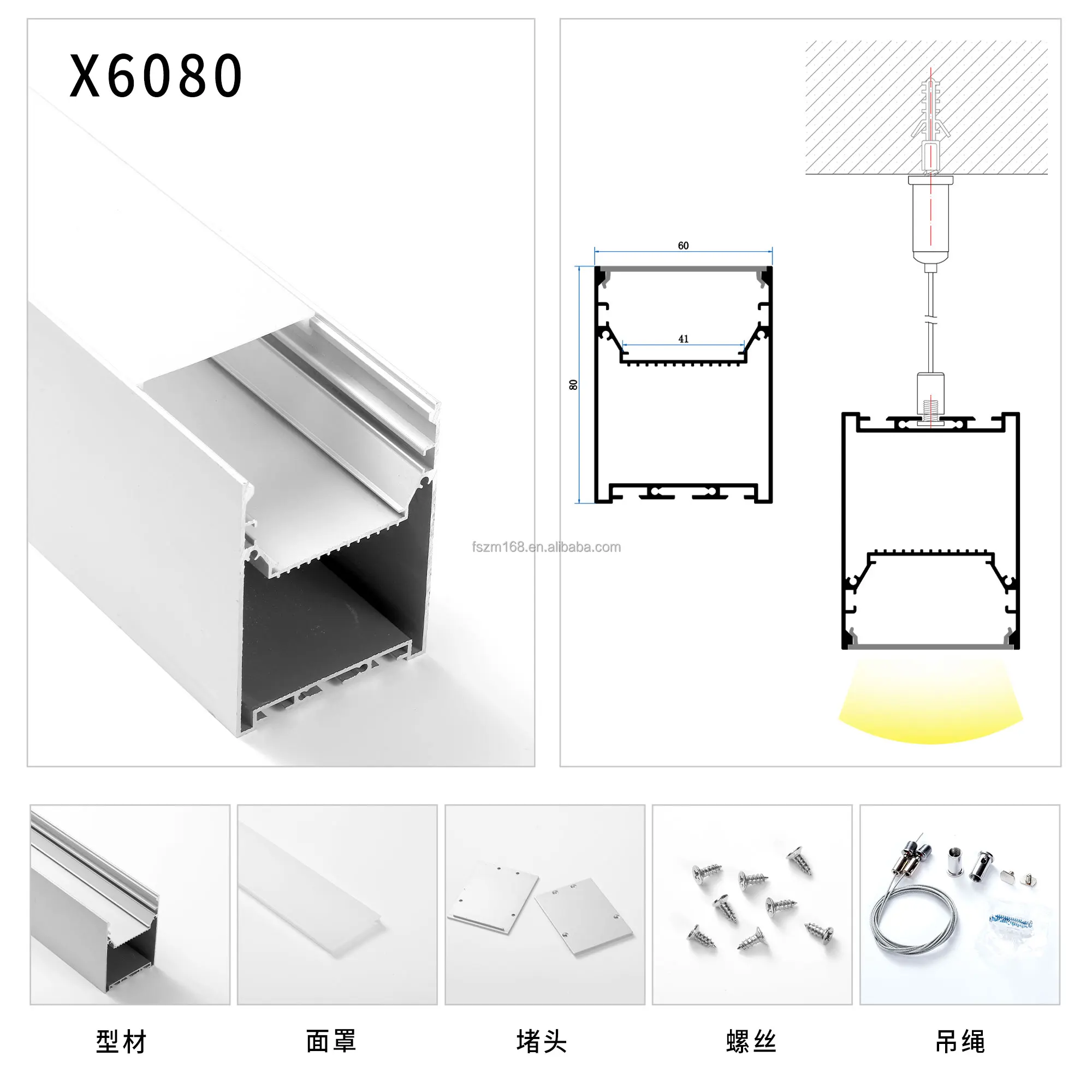 X6080

60

41

80

fszm168.en.alibaba.com

型材

面罩

堵头

螺丝

吊绳