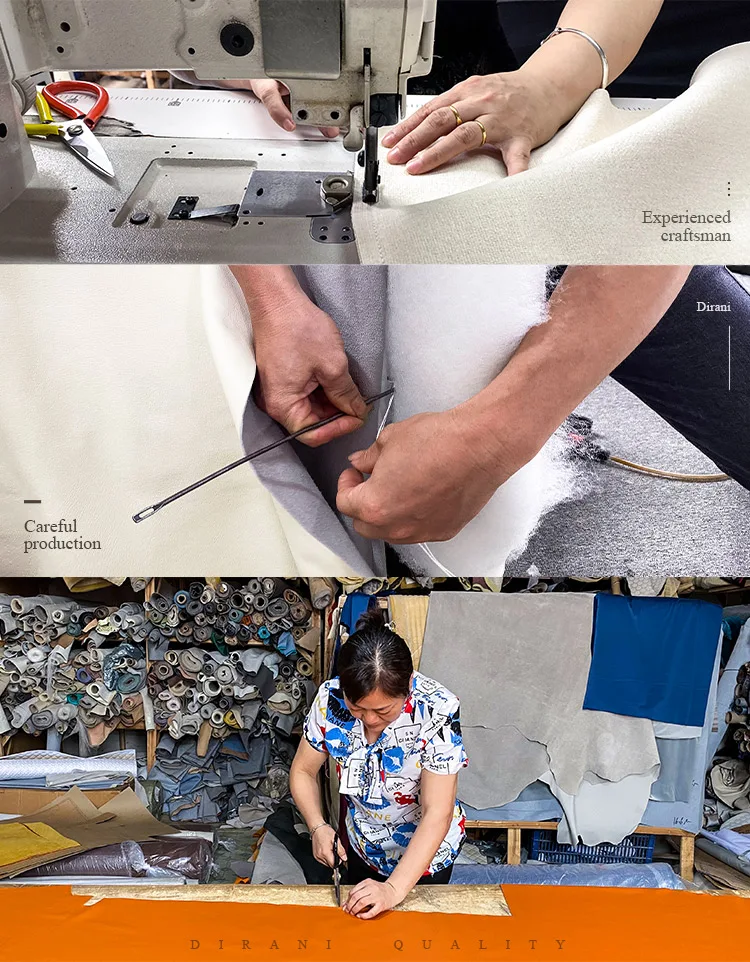 Experienced craftsman

Dirani

Careful production

DIRANI QUALITY