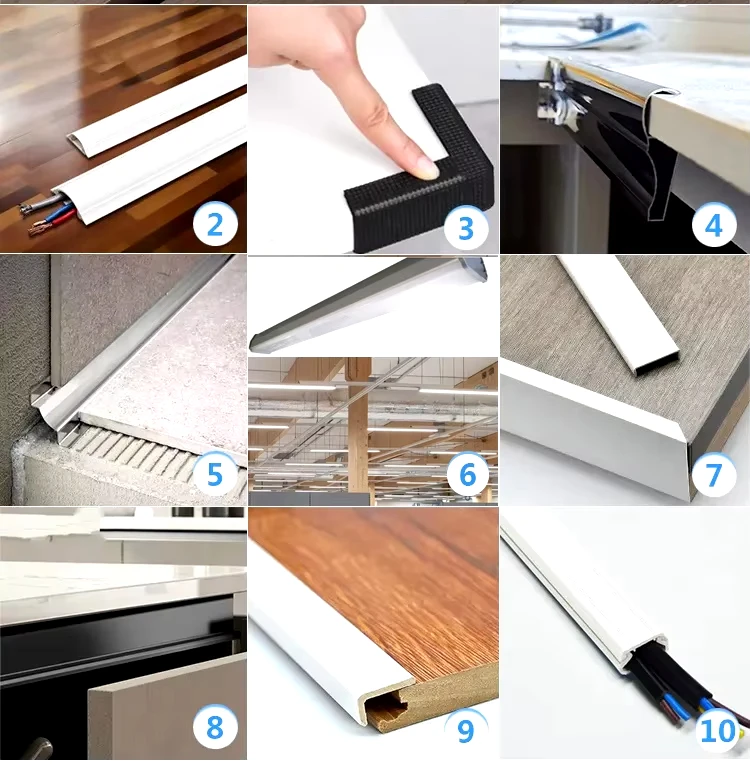 2
3
4
5
6
7
8
9
10