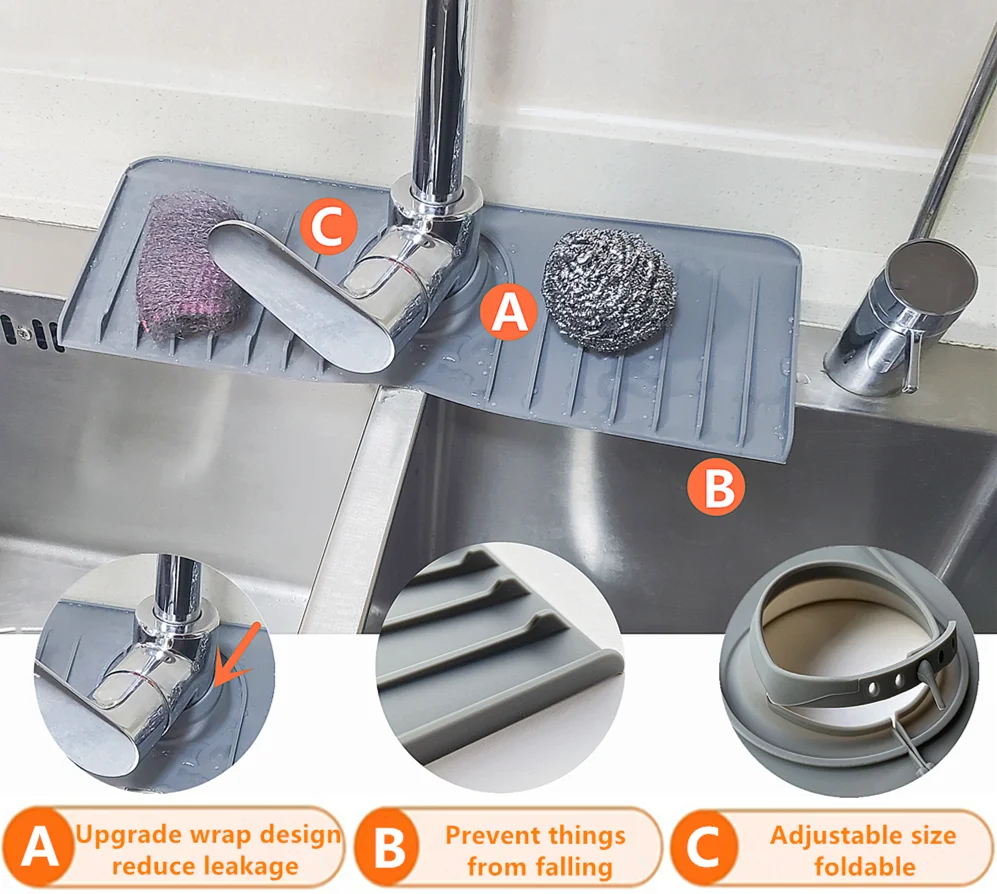 C

A

B

A Upgrade wrap design reduce leakage

B Prevent things from falling

C Adjustable size foldable