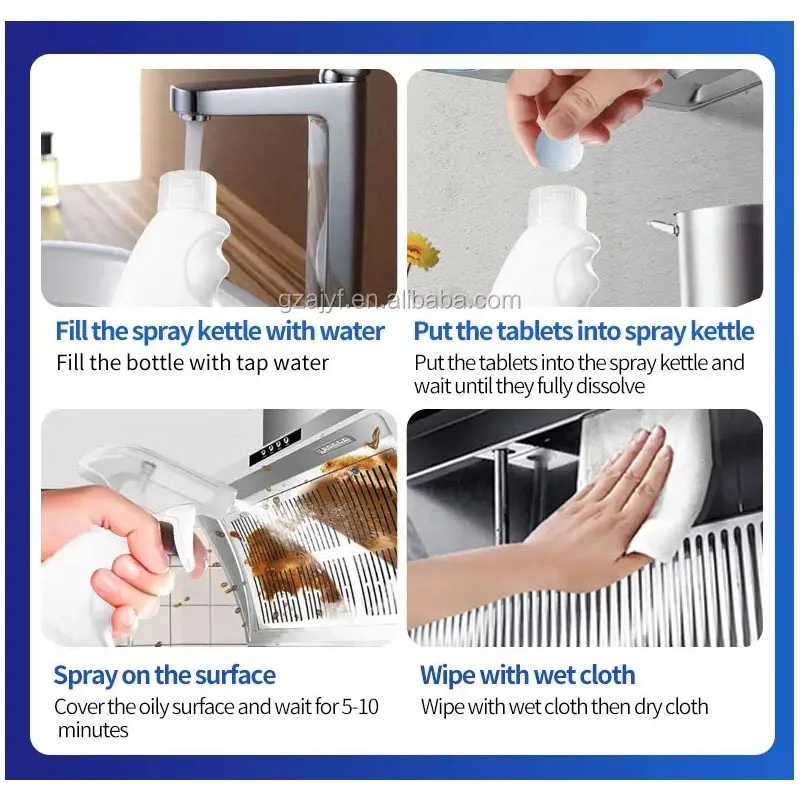 gzajyf.en.alibaba.com

Fill the spray kettle with water
Fill the bottle with tap water

Put the tablets into spray kettle
Put the tablets into the spray kettle and wait until they fully dissolve

Spray on the surface
Cover the oily surface and wait for 5-10 minutes

Wipe with wet cloth
Wipe with wet cloth then dry cloth