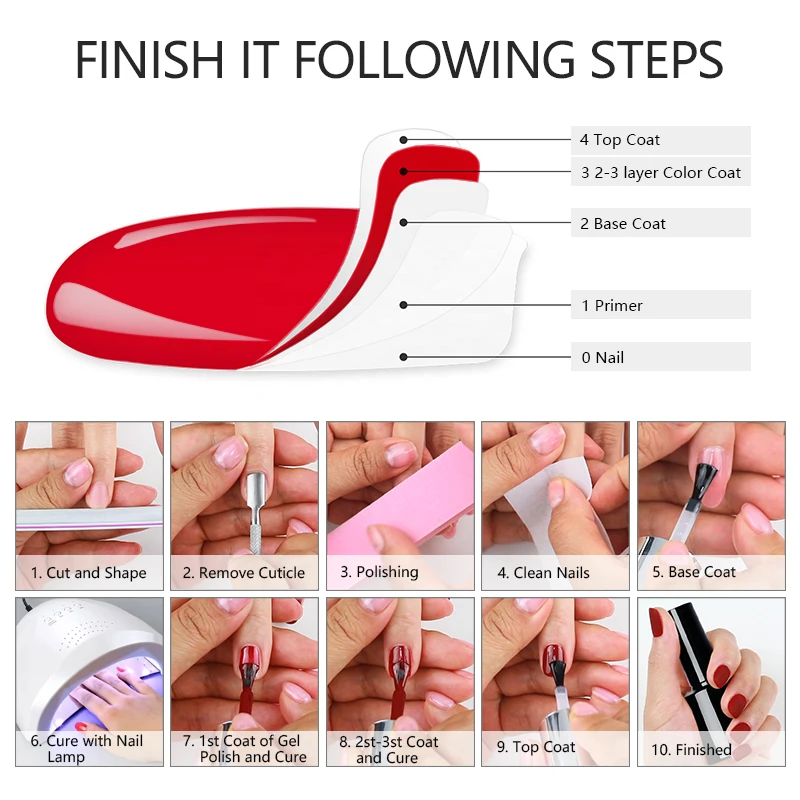 FINISH IT FOLLOWING STEPS

4 Top Coat
3 2-3 layer Color Coat
2 Base Coat
1 Primer
0 Nail

1. Cut and Shape
2. Remove Cuticle
3. Polishing
4. Clean Nails
5. Base Coat
6. Cure with Nail Lamp
7. 1st Coat of Gel Polish and Cure
8. 2st-3st Coat and Cure
9. Top Coat
10. Finished