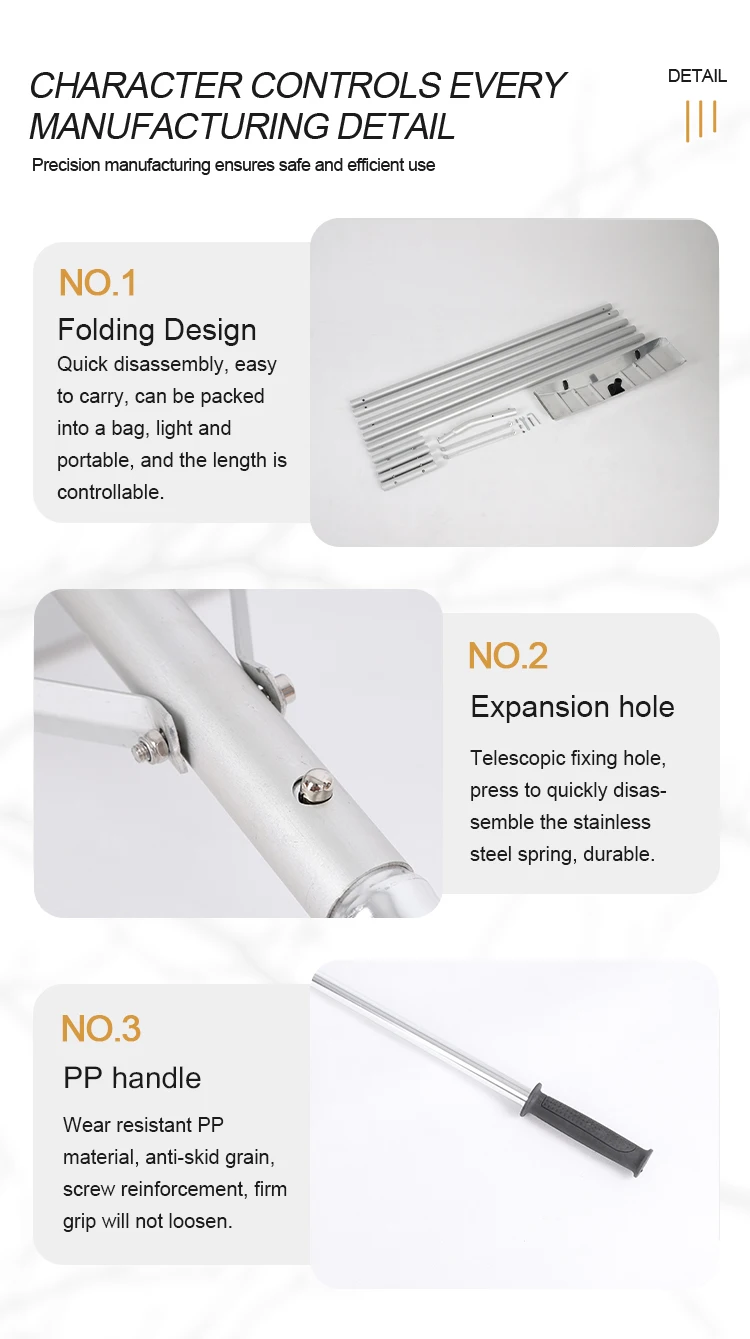 CHARACTER CONTROLS EVERY MANUFACTURING DETAIL

DETAIL

Precision manufacturing ensures safe and efficient use

NO.1

Folding Design

Quick disassembly, easy to carry, can be packed into a bag, light and portable, and the length is controllable.

NO.2

Expansion hole

Telescopic fixing hole, press to quickly disassemble the stainless steel spring, durable.

NO.3

PP handle

Wear resistant PP material, anti-skid grain, screw reinforcement, firm grip will not loosen.