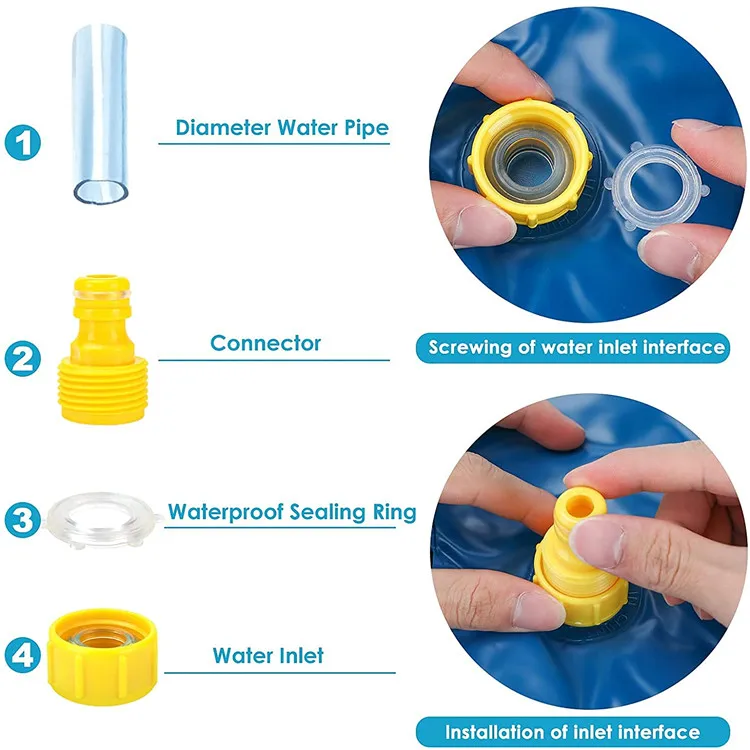 1 Diameter Water Pipe

2 Connector

3 Waterproof Sealing Ring

4 Water Inlet

Screwing of water inlet interface

Installation of inlet interface