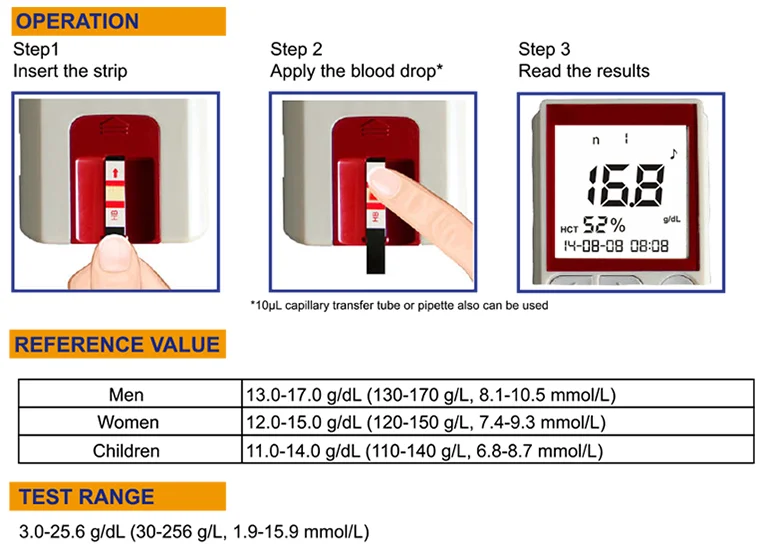 OPERATION

Step1
Insert the strip

Step 2
Apply the blood drop*

Step 3
Read the results

n 1

16.8

g/dL

HCT 52%

14-08-08 08:08

*10μL capillary transfer tube or pipette also can be used

REFERENCE VALUE

| Men | 13.0-17.0 g/dL (130-170 g/L, 8.1-10.5 mmol/L) |
|---|---|
| Women | 12.0-15.0 g/dL (120-150 g/L, 7.4-9.3 mmol/L) |
| Children | 11.0-14.0 g/dL (110-140 g/L, 6.8-8.7 mmol/L) |

TEST RANGE

3.0-25.6 g/dL (30-256 g/L, 1.9-15.9 mmol/L)