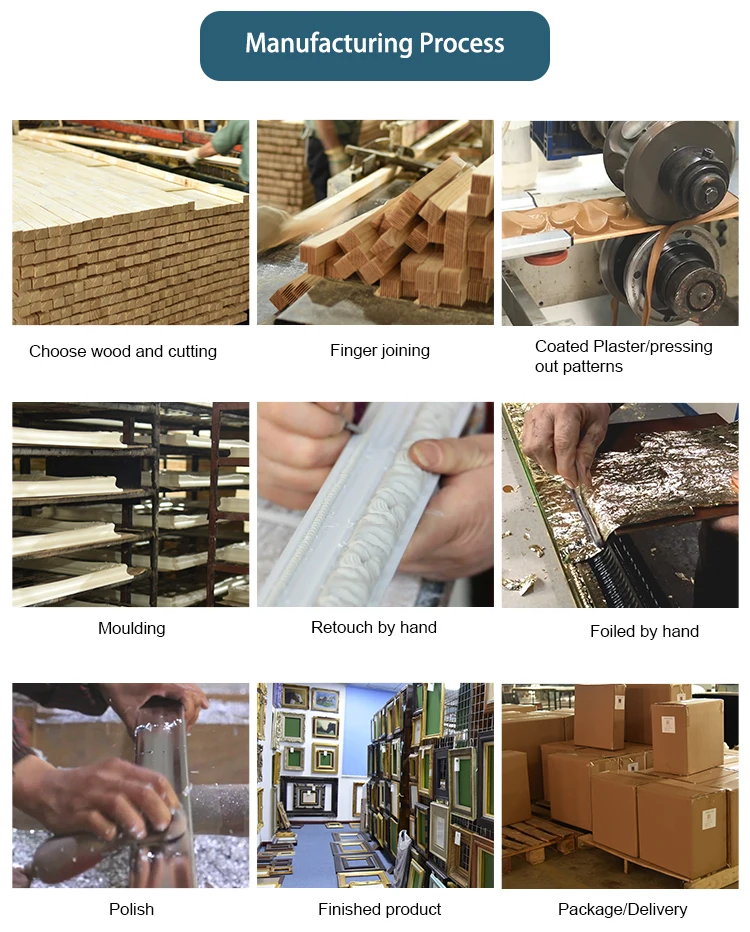 Manufacturing Process

Choose wood and cutting

Finger joining

Coated Plaster/pressing out patterns

Moulding

Retouch by hand

Foiled by hand

Polish

Finished product

Package/Delivery