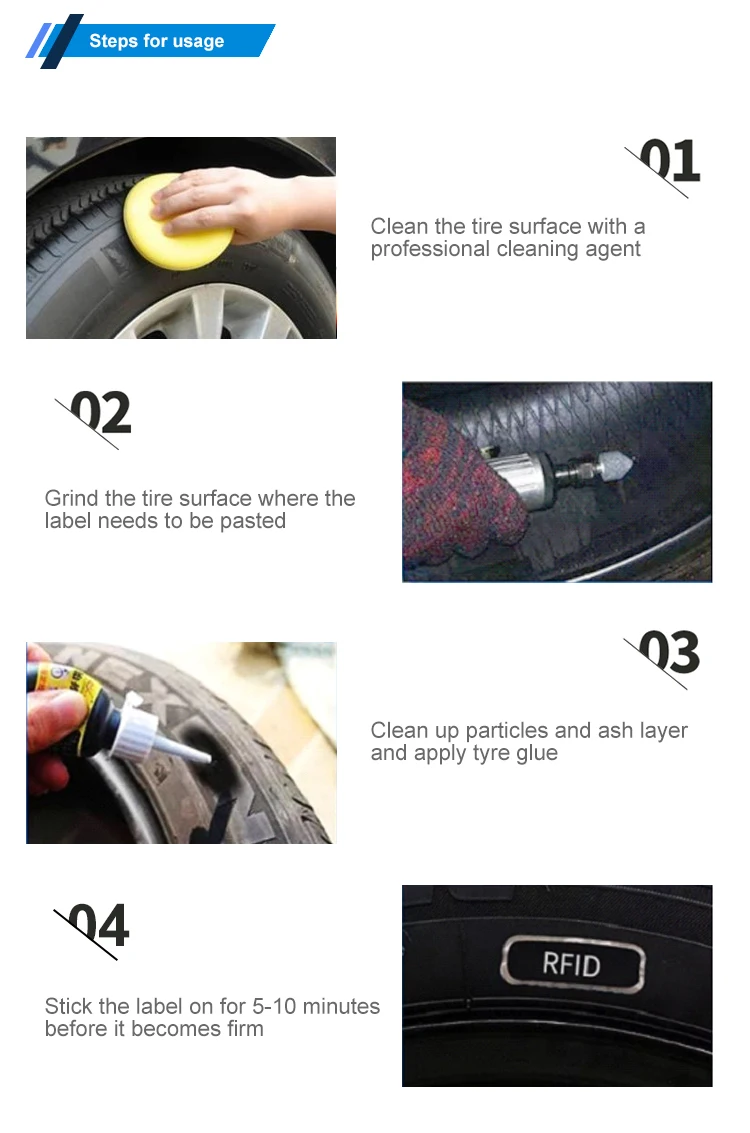 Steps for usage

01

Clean the tire surface with a professional cleaning agent

02

Grind the tire surface where the label needs to be pasted

03

Clean up particles and ash layer and apply tyre glue

04

Stick the label on for 5-10 minutes before it becomes firm

RFID