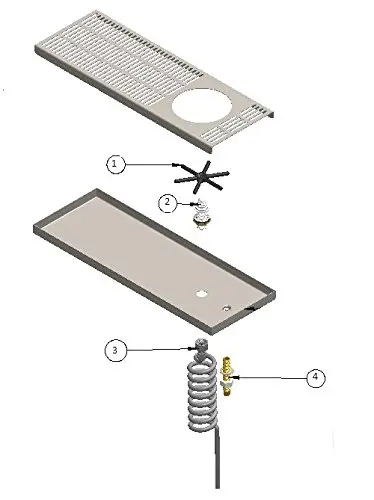 1
2
3
4