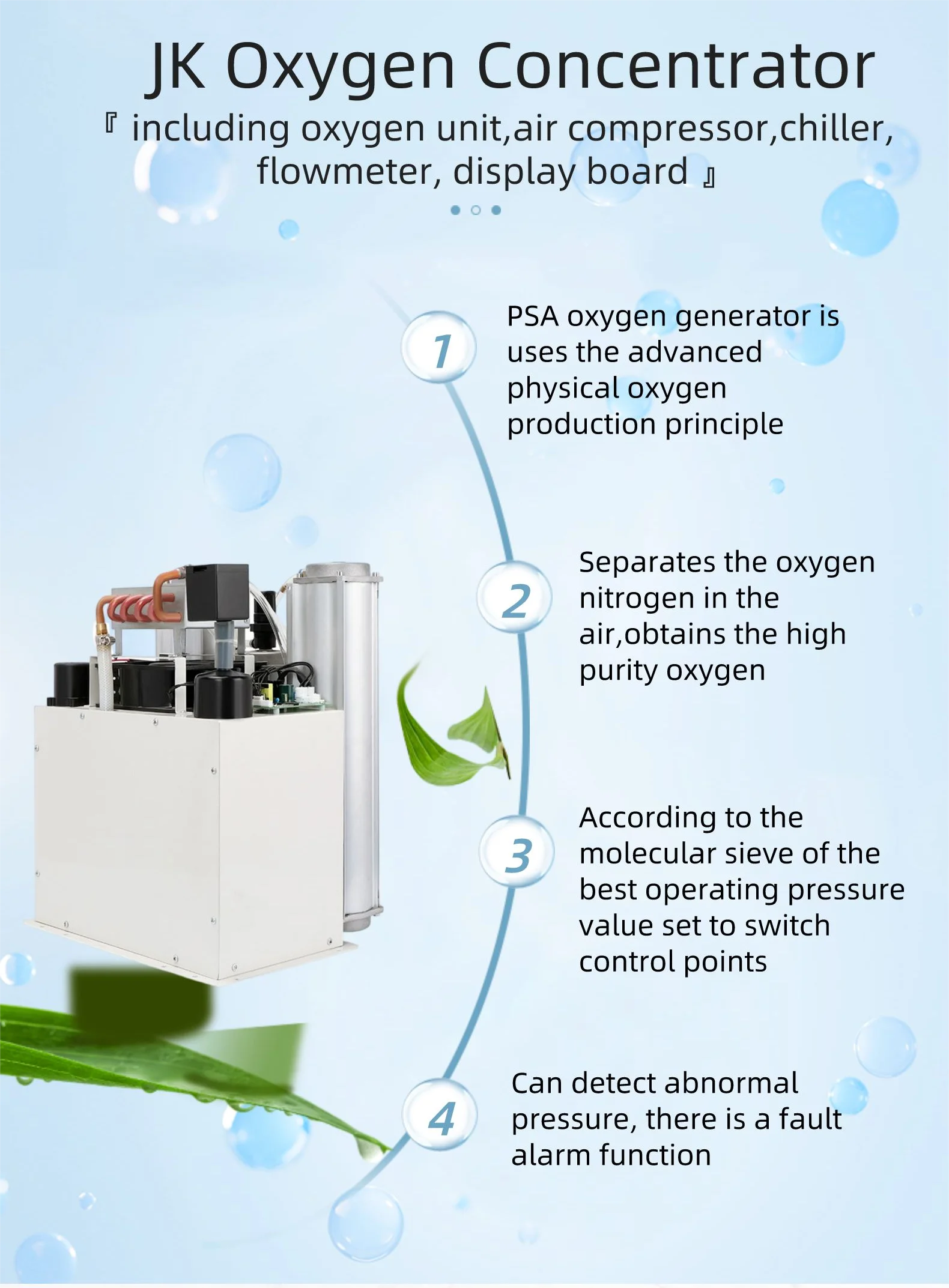 JK Oxygen Concentrator

『 including oxygen unit,air compressor,chiller, flowmeter, display board 』

1

PSA oxygen generator is uses the advanced physical oxygen production principle

2

Separates the oxygen nitrogen in the air,obtains the high purity oxygen

3

According to the molecular sieve of the best operating pressure value set to switch control points

4

Can detect abnormal pressure, there is a fault alarm function