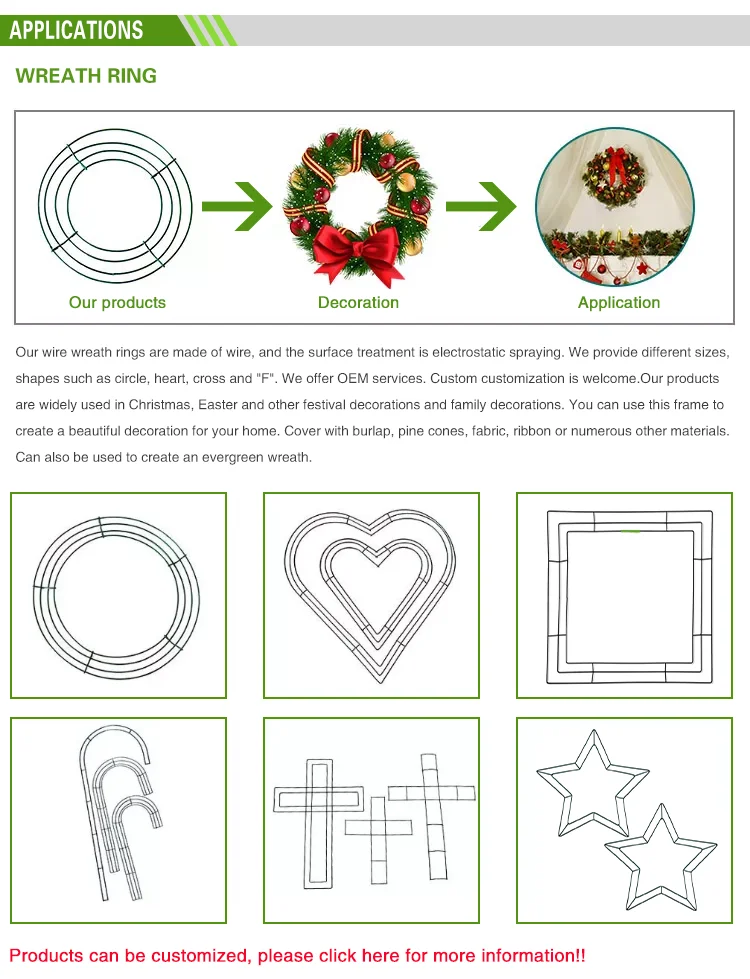 APPLICATIONS

WREATH RING

Our products

Decoration

Application

Our wire wreath rings are made of wire, and the surface treatment is electrostatic spraying. We provide different sizes, shapes such as circle, heart, cross and "F". We offer OEM services. Custom customization is welcome.Our products are widely used in Christmas, Easter and other festival decorations and family decorations. You can use this frame to create a beautiful decoration for your home. Cover with burlap, pine cones, fabric, ribbon or numerous other materials. Can also be used to create an evergreen wreath.

Products can be customized, please click here for more information!!