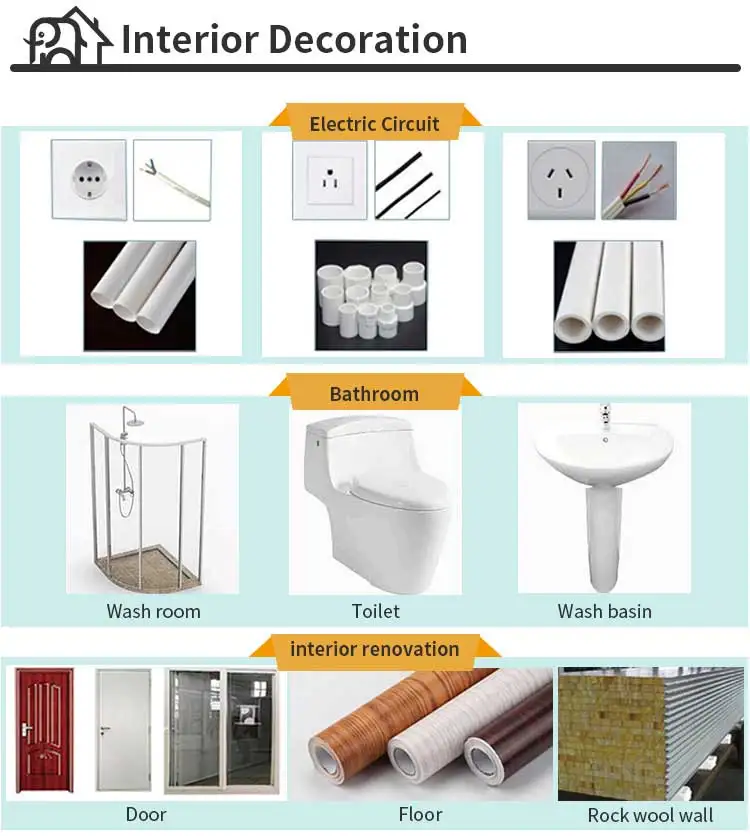 Interior Decoration

Electric Circuit

Bathroom

Wash room

Toilet

Wash basin

interior renovation

Door

Floor

Rock wool wall