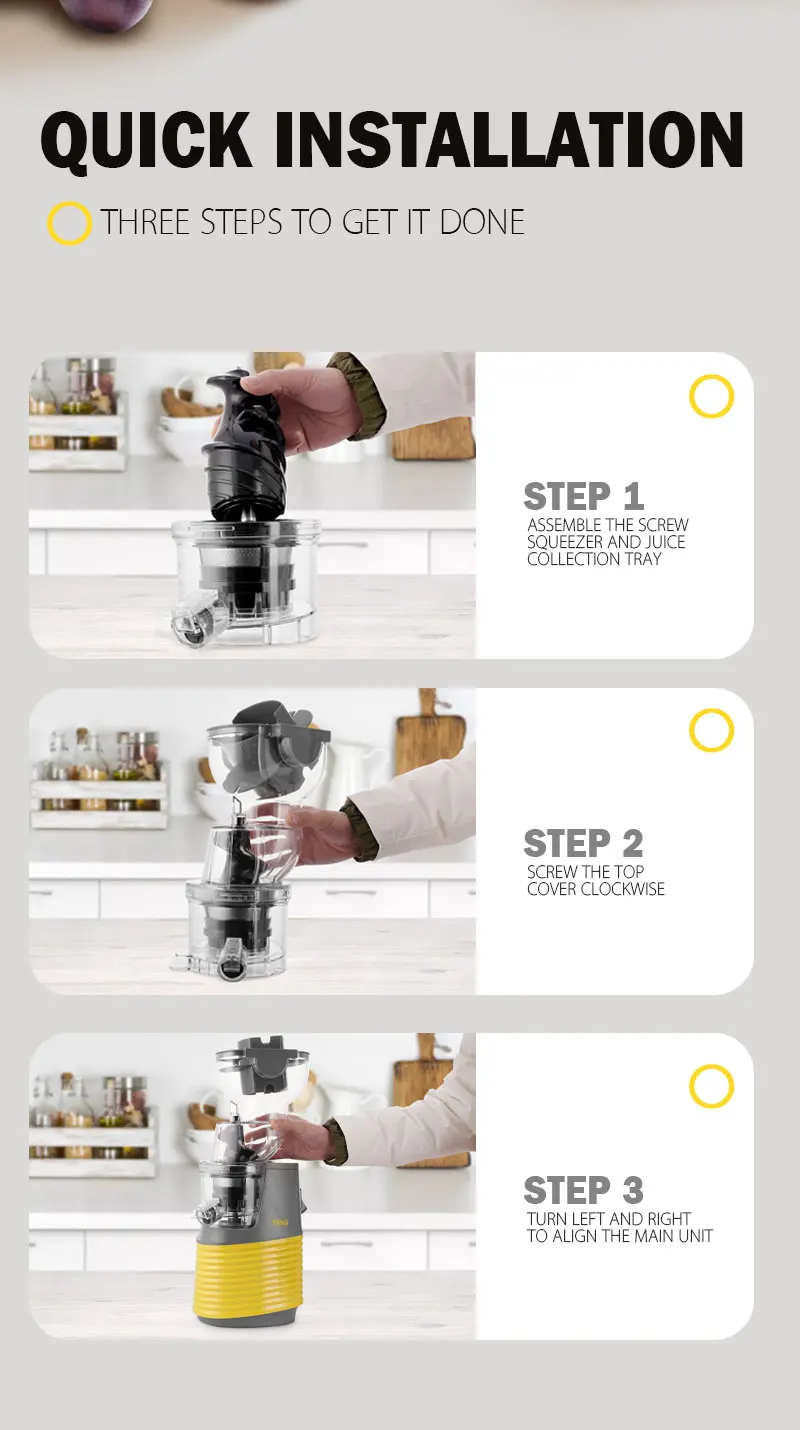 QUICK INSTALLATION

THREE STEPS TO GET IT DONE

STEP 1
ASSEMBLE THE SCREW SQUEEZER AND JUICE COLLECTION TRAY

STEP 2
SCREW THE TOP COVER CLOCKWISE

STEP 3
TURN LEFT AND RIGHT TO ALIGN THE MAIN UNIT