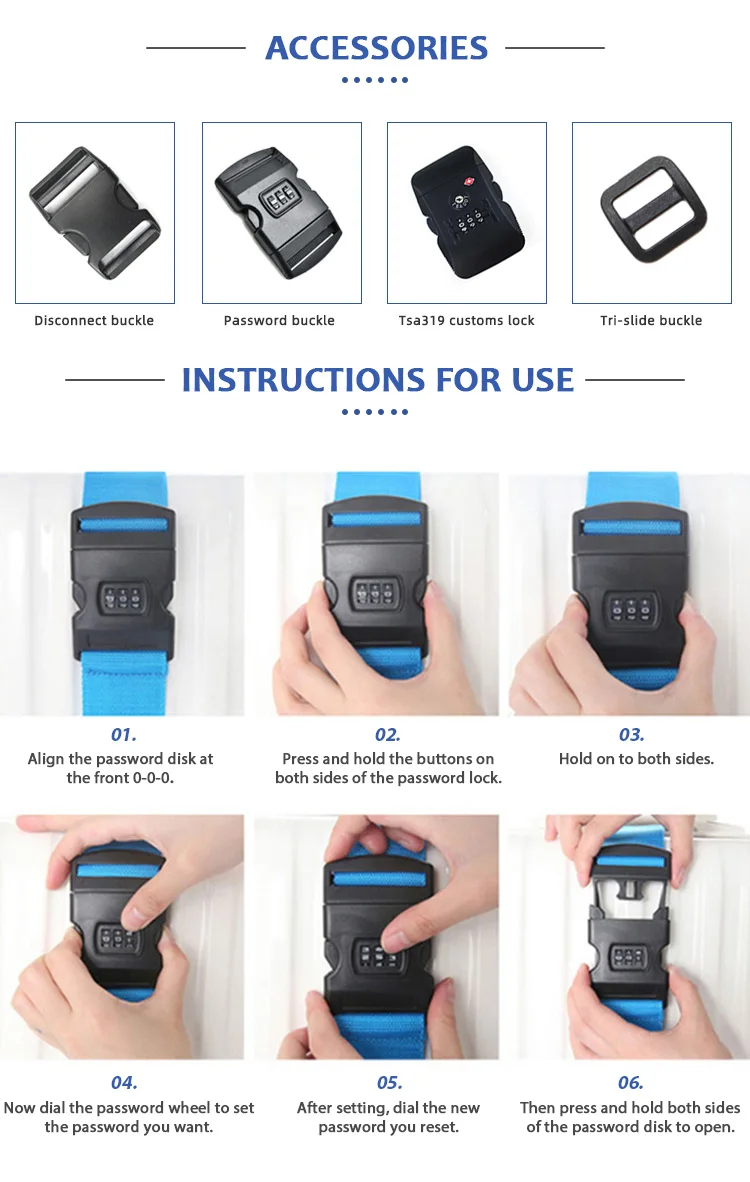 ACCESSORIES

Disconnect buckle

Password buckle

Tsa319 customs lock

Tri-slide buckle

INSTRUCTIONS FOR USE

01.
Align the password disk at the front 0-0-0.

02.
Press and hold the buttons on both sides of the password lock.

03.
Hold on to both sides.

04.
Now dial the password wheel to set the password you want.

05.
After setting, dial the new password you reset.

06.
Then press and hold both sides of the password disk to open.