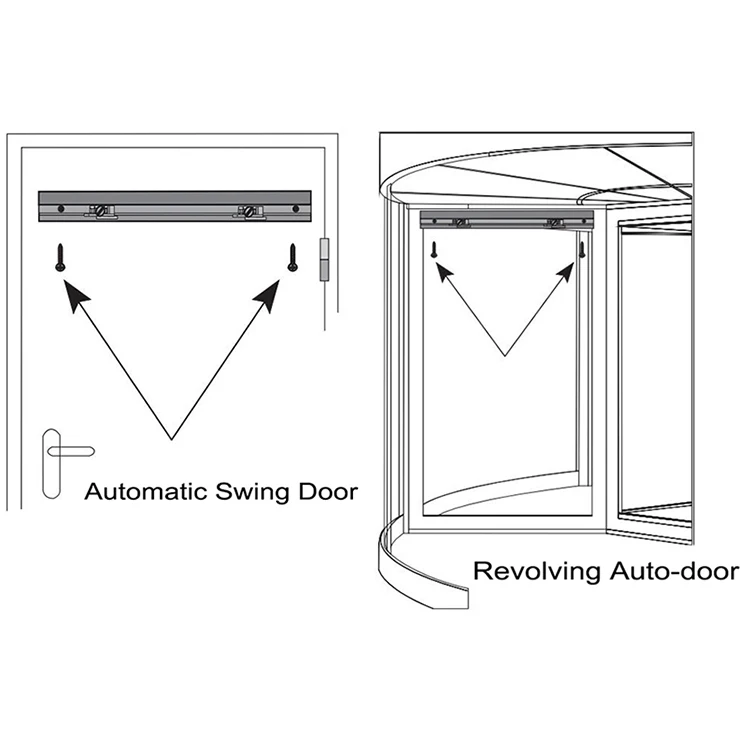 Automatic Swing Door

Revolving Auto-door