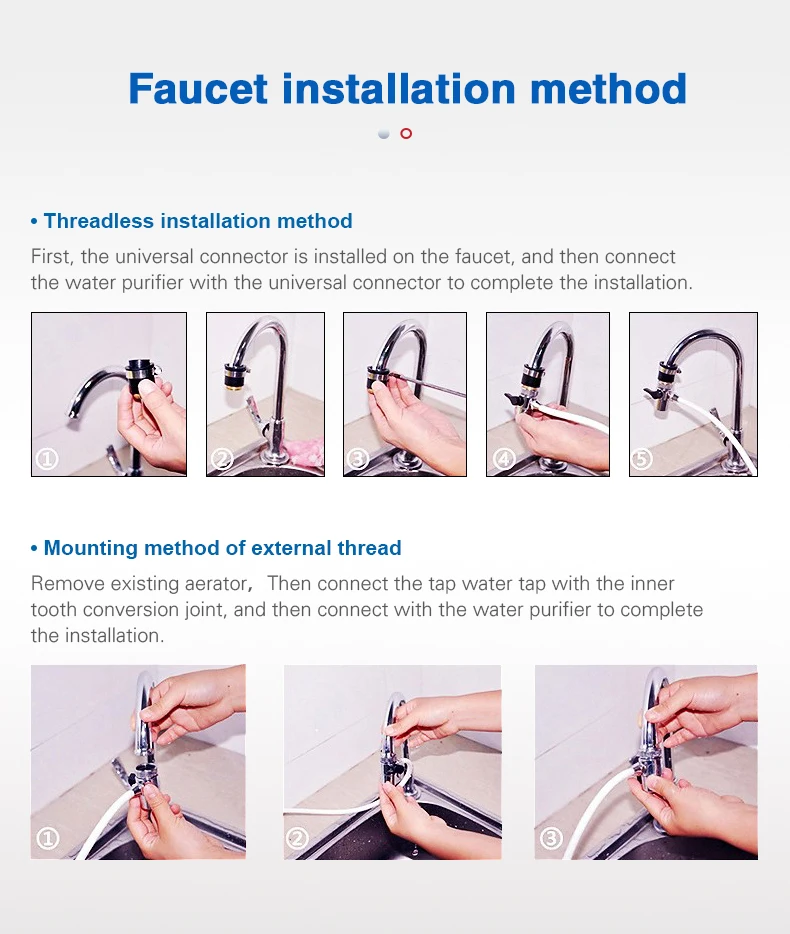 Faucet installation method

• Threadless installation method

First, the universal connector is installed on the faucet, and then connect the water purifier with the universal connector to complete the installation.

①

②

③

④

⑤

• Mounting method of external thread

Remove existing aerator， Then connect the tap water tap with the inner tooth conversion joint, and then connect with the water purifier to complete the installation.

①

②

③