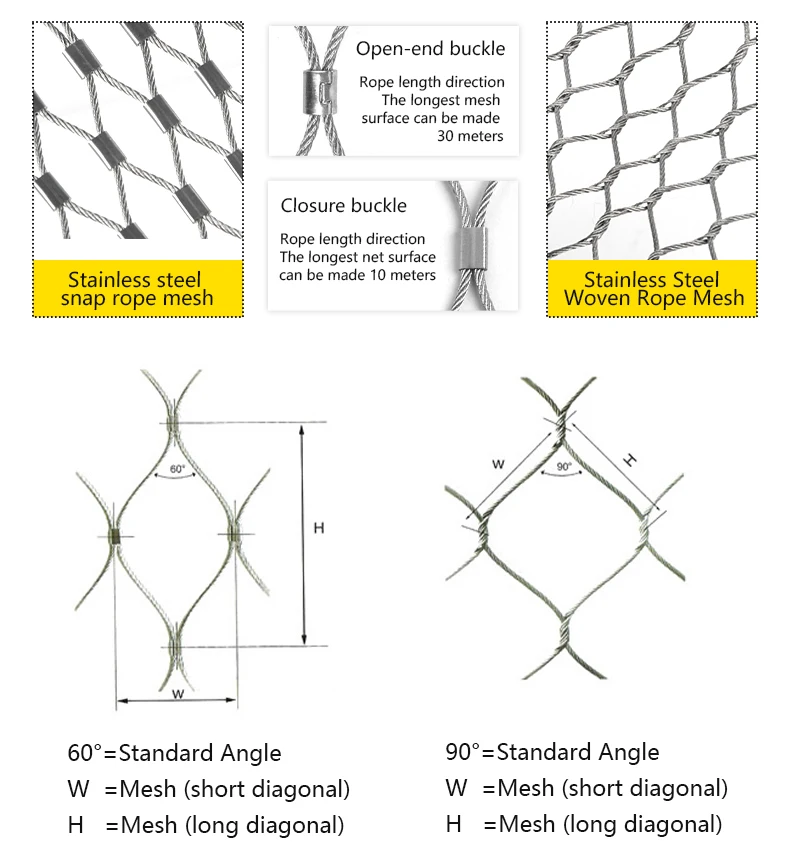 Stainless steel snap rope mesh

Open-end buckle

Rope length direction
The longest mesh surface can be made 30 meters

Closure buckle

Rope length direction
The longest net surface can be made 10 meters

Stainless Steel Woven Rope Mesh

60°

H

W

W

90°

H

60°=Standard Angle
W =Mesh (short diagonal)
H =Mesh (long diagonal)

90°=Standard Angle
W =Mesh (short diagonal)
H =Mesh (long diagonal)