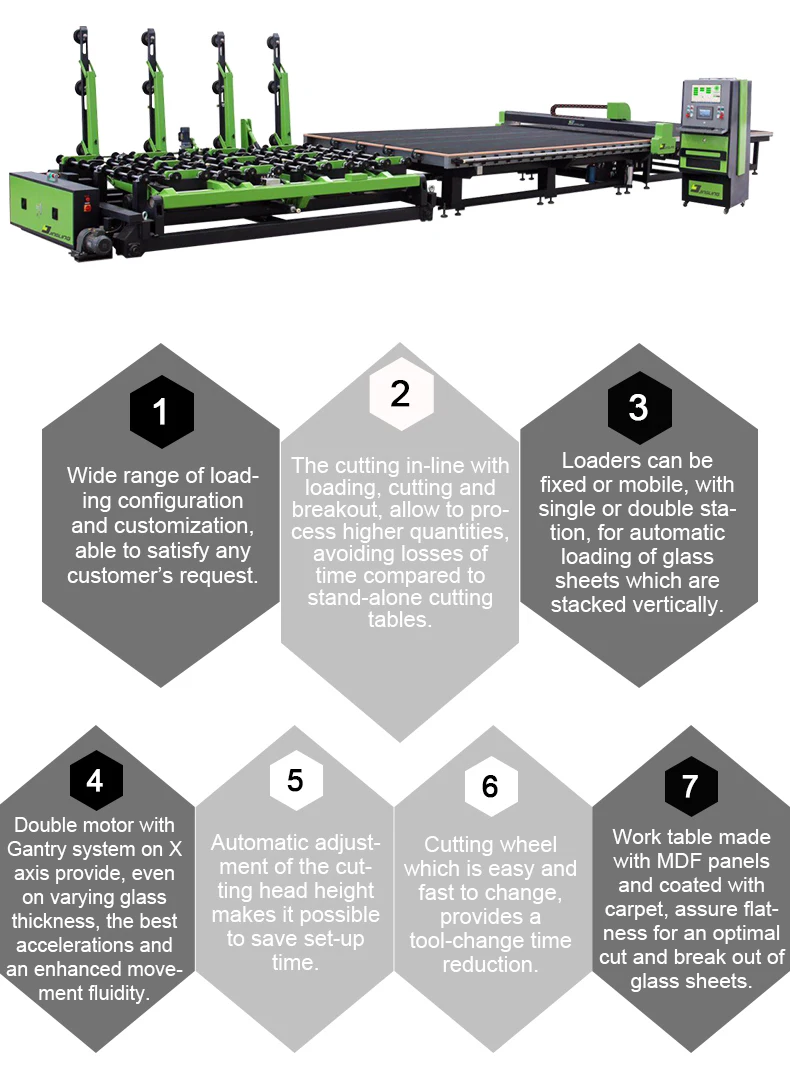 1

Wide range of loading configuration and customization, able to satisfy any customer's request.

2

The cutting in-line with loading, cutting and breakout, allow to process higher quantities, avoiding losses of time compared to stand-alone cutting tables.

3

Loaders can be fixed or mobile, with single or double station, for automatic loading of glass sheets which are stacked vertically.

4

Double motor with Gantry system on X axis provide, even on varying glass thickness, the best accelerations and an enhanced movement fluidity.

5

Automatic adjustment of the cutting head height makes it possible to save set-up time.

6

Cutting wheel which is easy and fast to change, provides a tool-change time reduction.

7

Work table made with MDF panels and coated with carpet, assure flatness for an optimal cut and break out of glass sheets.