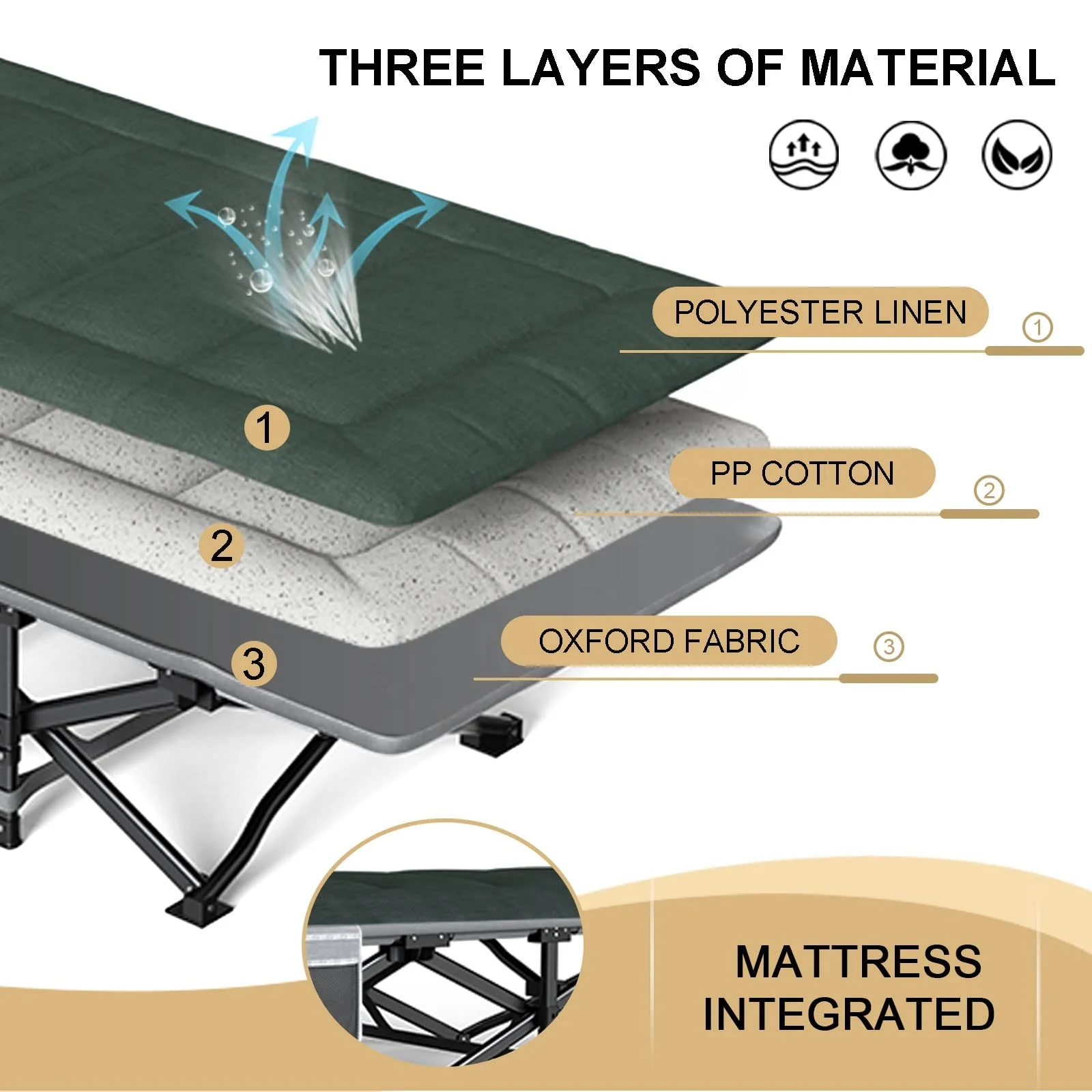 THREE LAYERS OF MATERIAL

POLYESTER LINEN
①

1

PP COTTON
②

2

OXFORD FABRIC
③

3

MATTRESS INTEGRATED