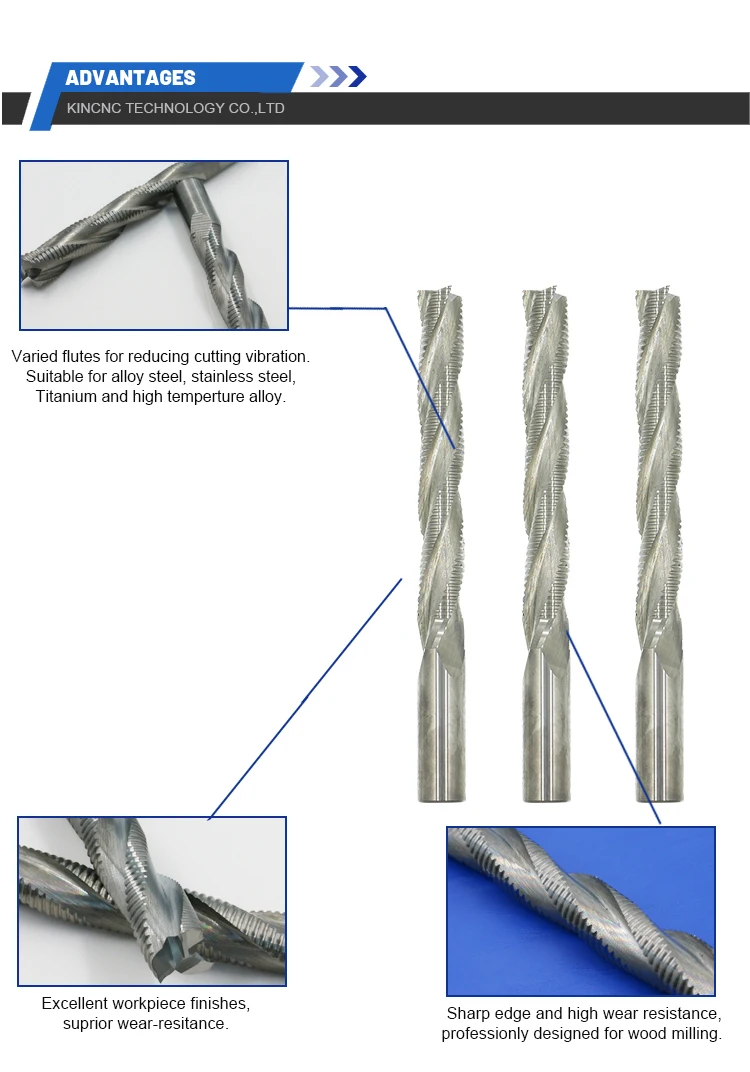 ADVANTAGES
KINCNC TECHNOLOGY CO.,LTD

Varied flutes for reducing cutting vibration. Suitable for alloy steel, stainless steel, Titanium and high temperture alloy.

Excellent workpiece finishes, suprior wear-resitance.

Sharp edge and high wear resistance, professionly designed for wood milling.