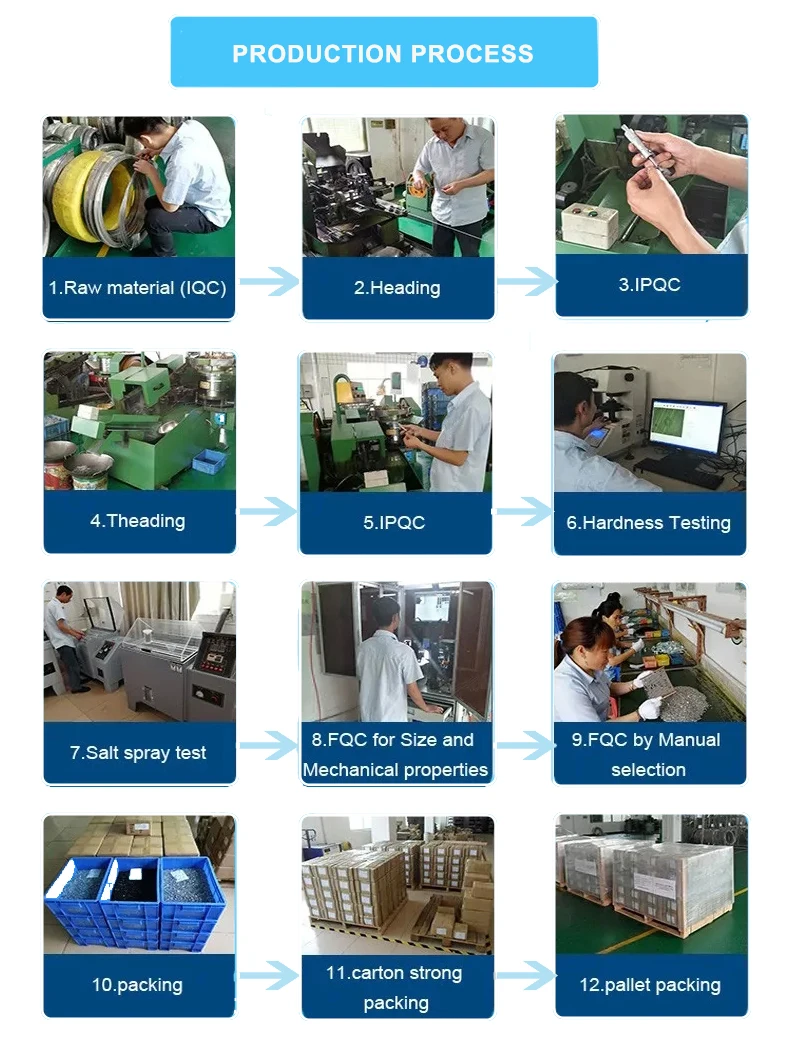 PRODUCTION PROCESS

1.Raw material (IQC)

2.Heading

3.IPQC

4.Theading

5.IPQC

6.Hardness Testing

7.Salt spray test

8.FQC for Size and Mechanical properties

9.FQC by Manual selection

10.packing

11.carton strong packing

12.pallet packing