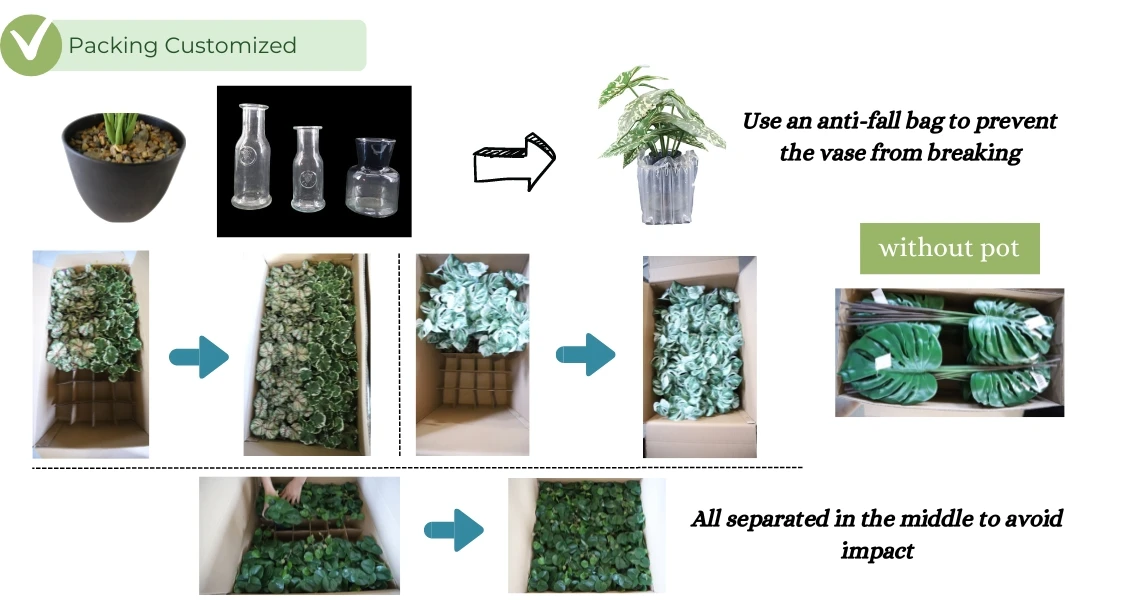 Packing Customized

Use an anti-fall bag to prevent the vase from breaking

without pot

All separated in the middle to avoid impact