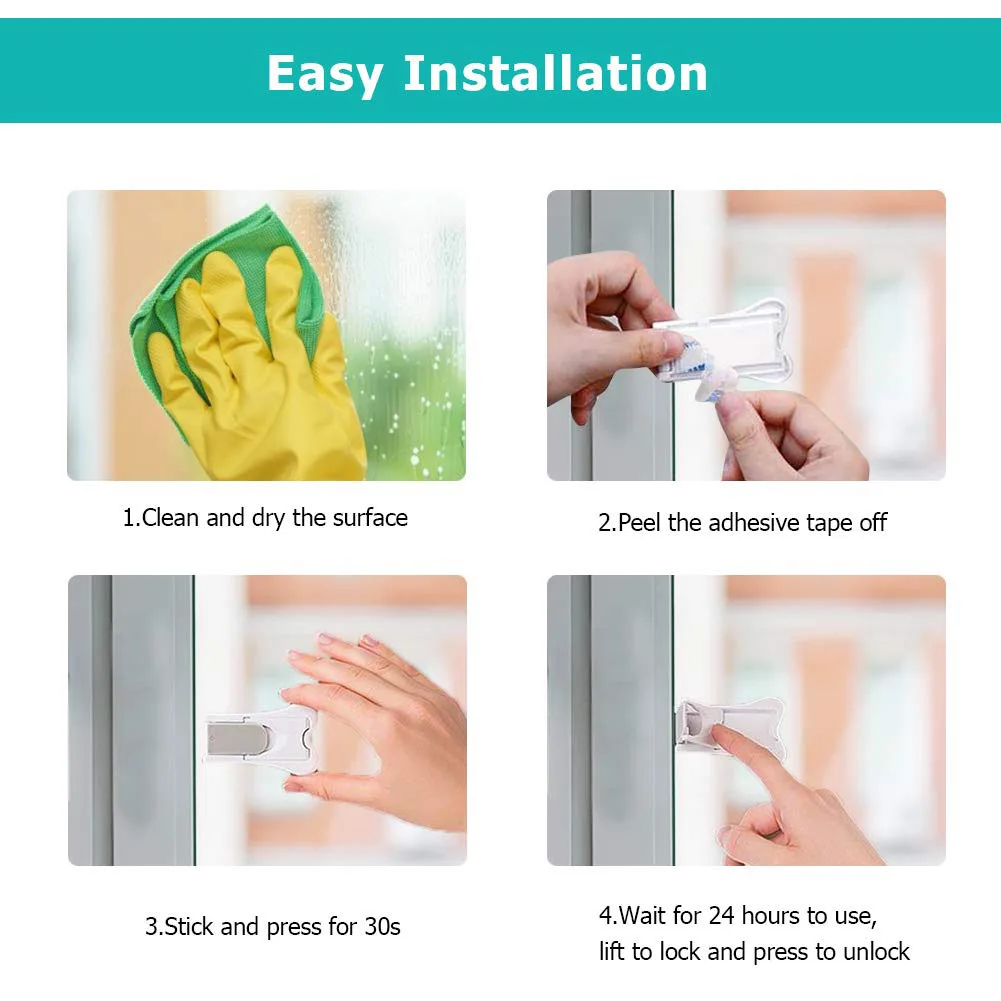 Easy Installation

1.Clean and dry the surface

2.Peel the adhesive tape off

3.Stick and press for 30s

4.Wait for 24 hours to use, lift to lock and press to unlock