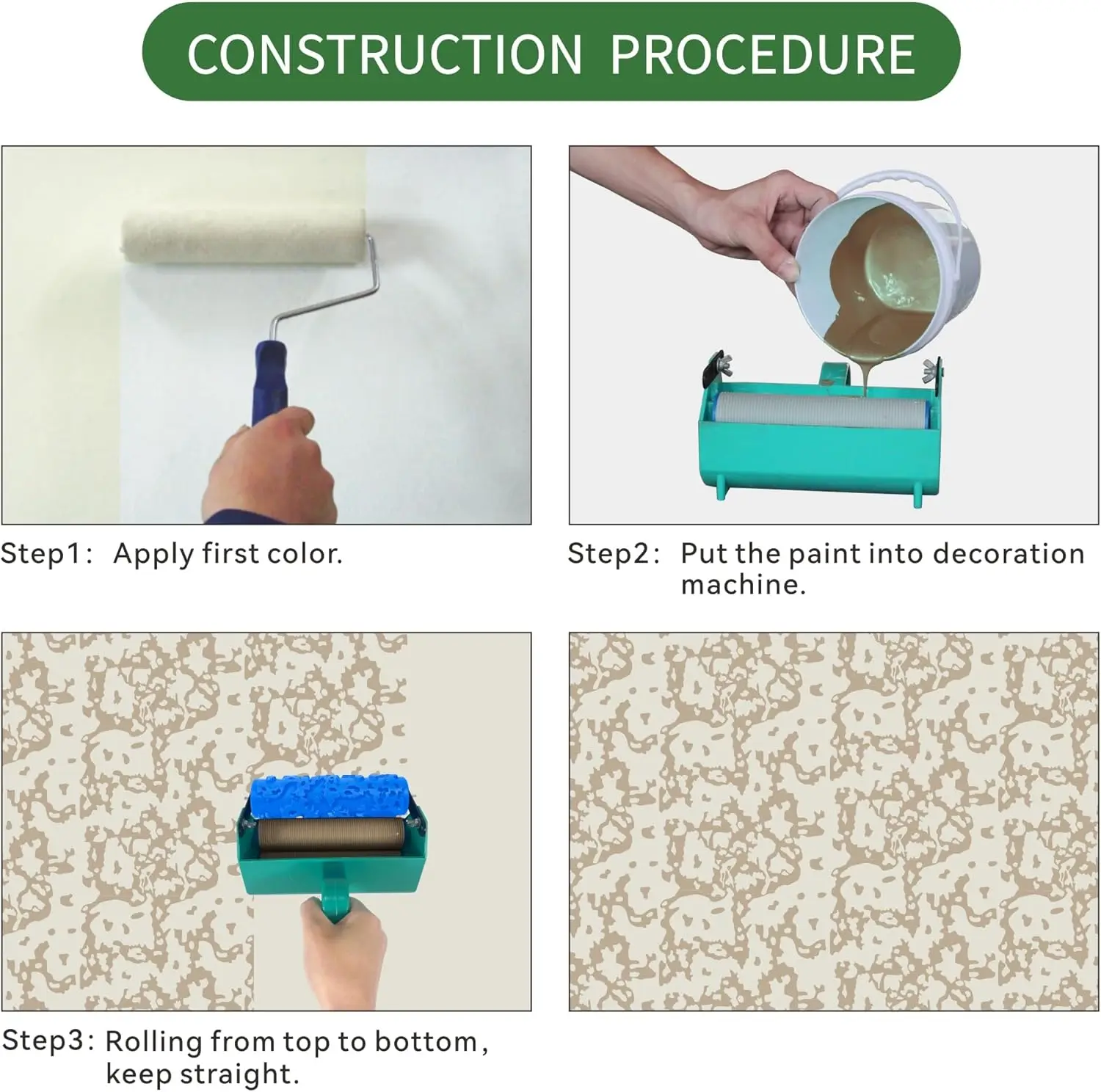 CONSTRUCTION PROCEDURE

Step1: Apply first color.

Step2: Put the paint into decoration machine.

Step3: Rolling from top to bottom, keep straight.