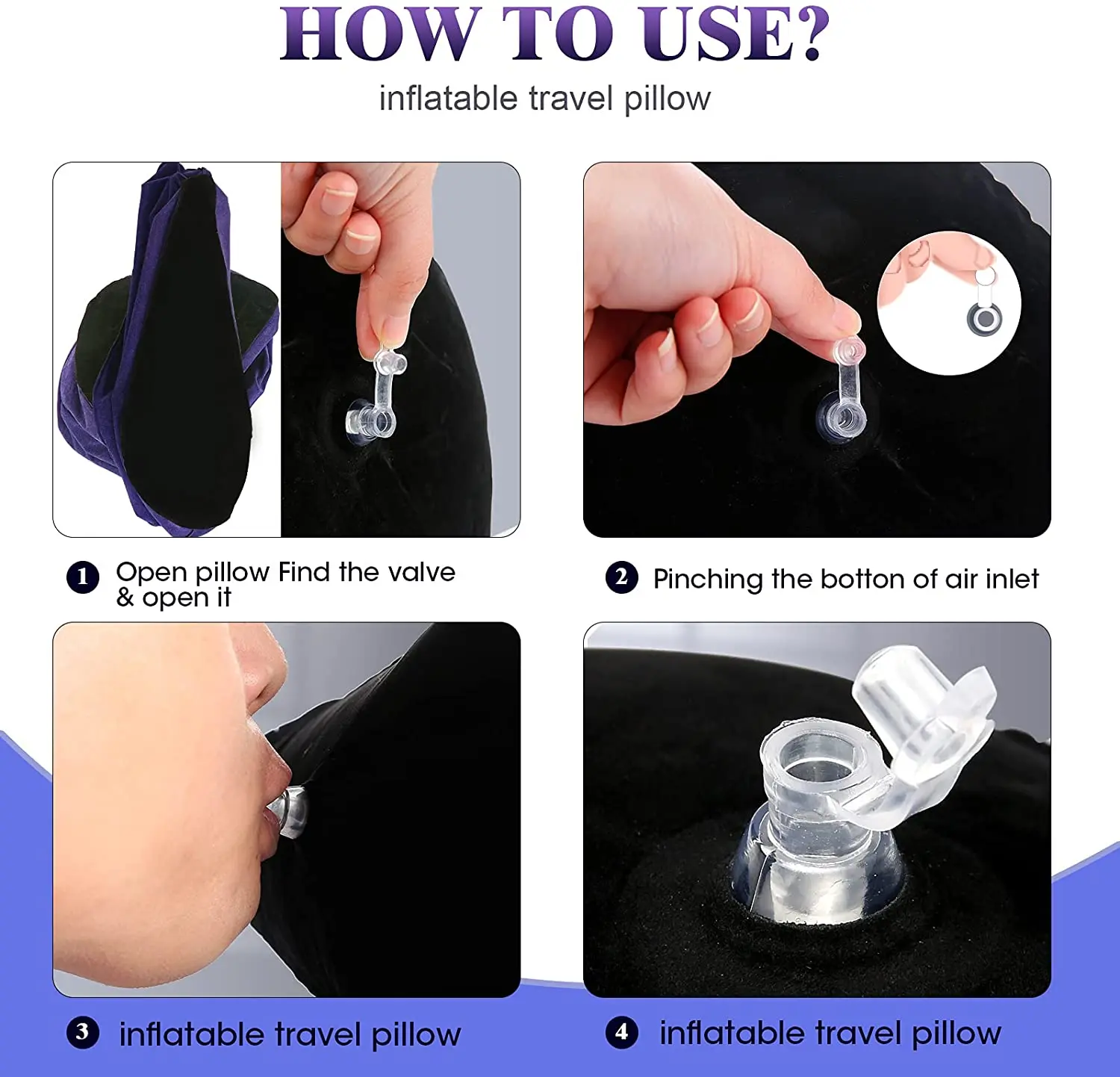 HOW TO USE?
inflatable travel pillow

1 Open pillow Find the valve & open it

2 Pinching the botton of air inlet

3 inflatable travel pillow

4 inflatable travel pillow