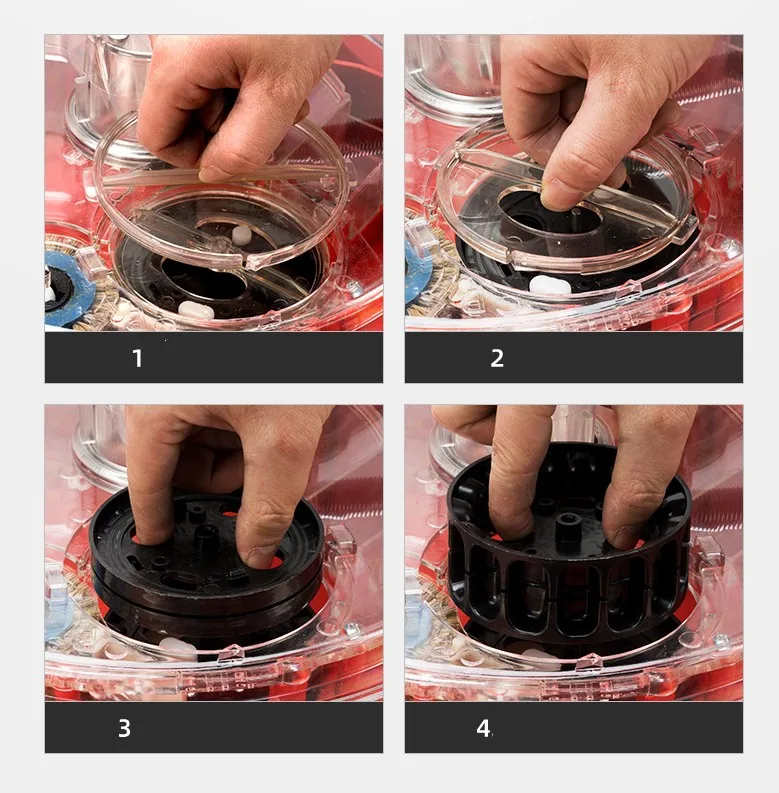 1

2

3

4